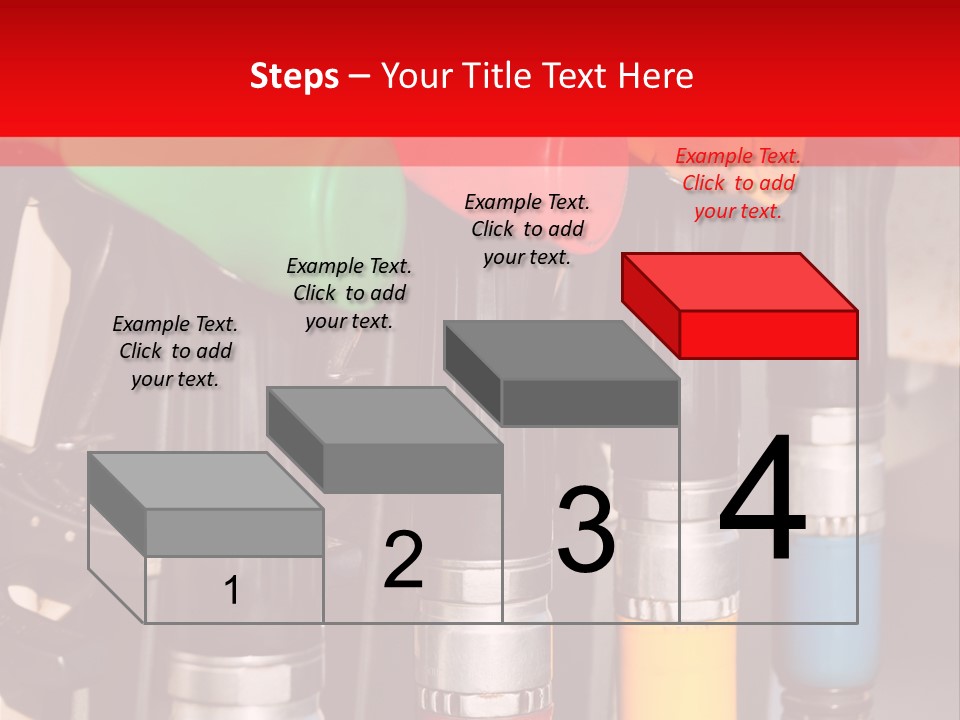 Steps – Your Title Text Here

Example Text. Click to add your text.

Example Text. Click to add your text.

Example Text. Click to add your text.

Example Text. Click to add your text.

1

2

3

4