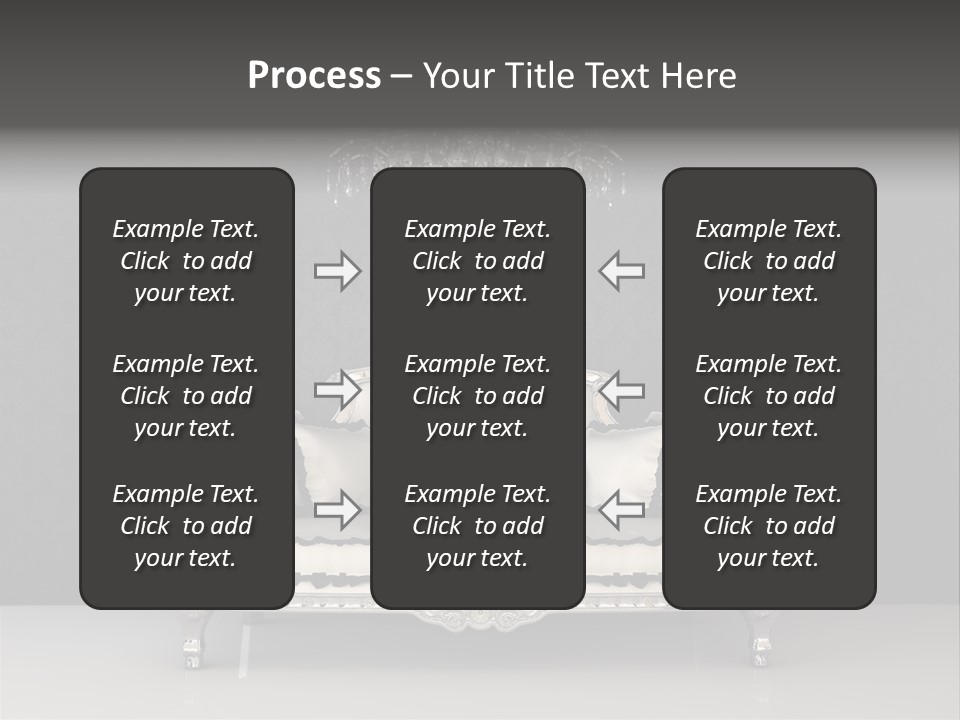 Process – Your Title Text Here

Example Text. Click to add your text.

Example Text. Click to add your text.

Example Text. Click to add your text.

Example Text. Click to add your text.

Example Text. Click to add your text.

Example Text. Click to add your text.

Example Text. Click to add your text.

Example Text. Click to add your text.

Example Text. Click to add your text.