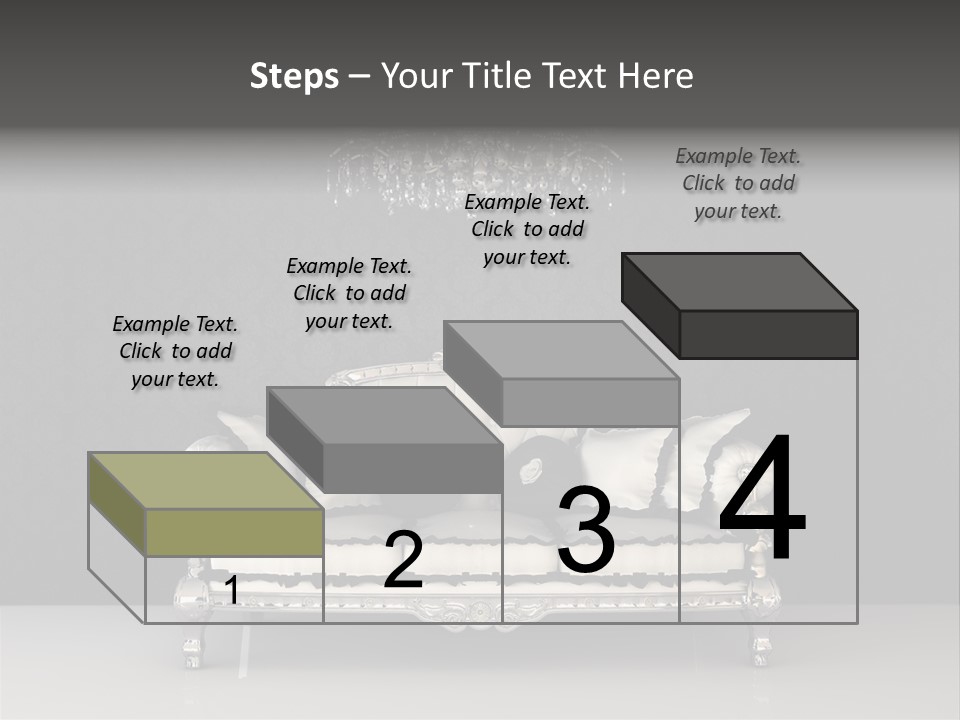 Steps – Your Title Text Here

Example Text. Click to add your text.

Example Text. Click to add your text.

Example Text. Click to add your text.

Example Text. Click to add your text.

1

2

3

4