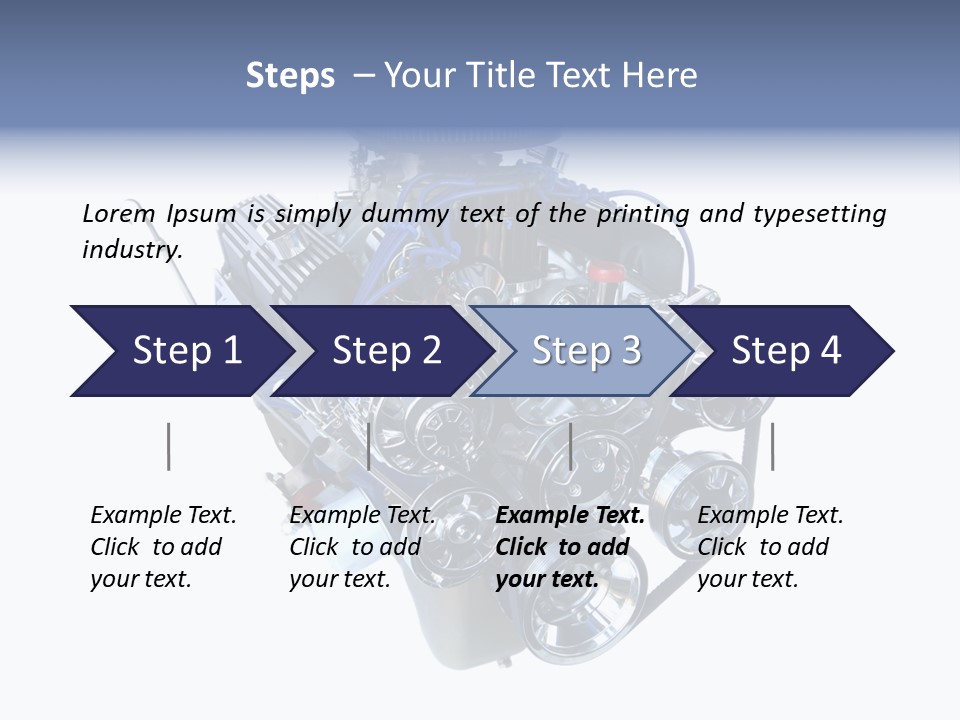 Steps – Your Title Text Here

Lorem Ipsum is simply dummy text of the printing and typesetting industry.

Step 1

Step 2

Step 3

Step 4

Example Text. Click to add your text.

Example Text. Click to add your text.

Example Text. Click to add your text.

Example Text. Click to add your text.