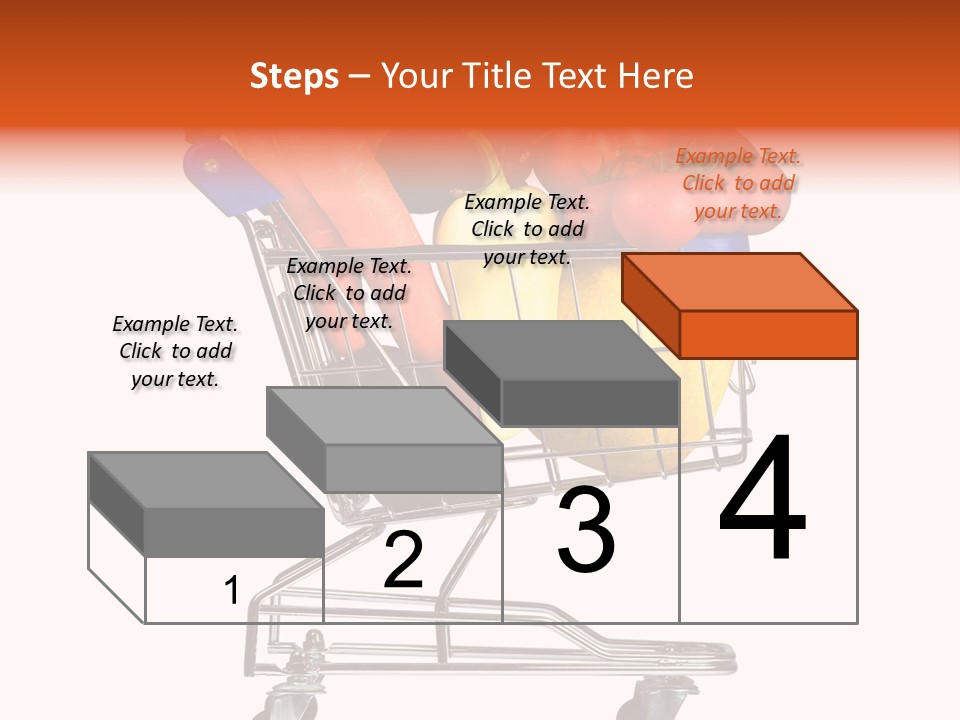 Steps – Your Title Text Here

Example Text. Click to add your text.

Example Text. Click to add your text.

Example Text. Click to add your text.

Example Text. Click to add your text.

1

2

3

4