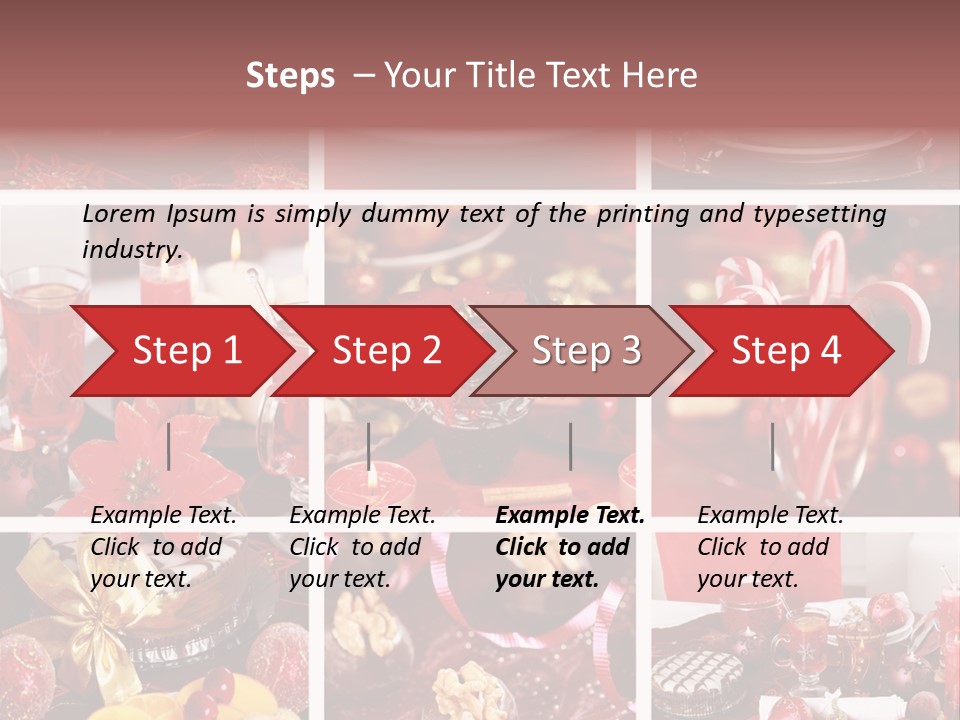 Steps – Your Title Text Here

Lorem Ipsum is simply dummy text of the printing and typesetting industry.

Step 1

Step 2

Step 3

Step 4

Example Text. Click to add your text.

Example Text. Click to add your text.

Example Text. Click to add your text.

Example Text. Click to add your text.