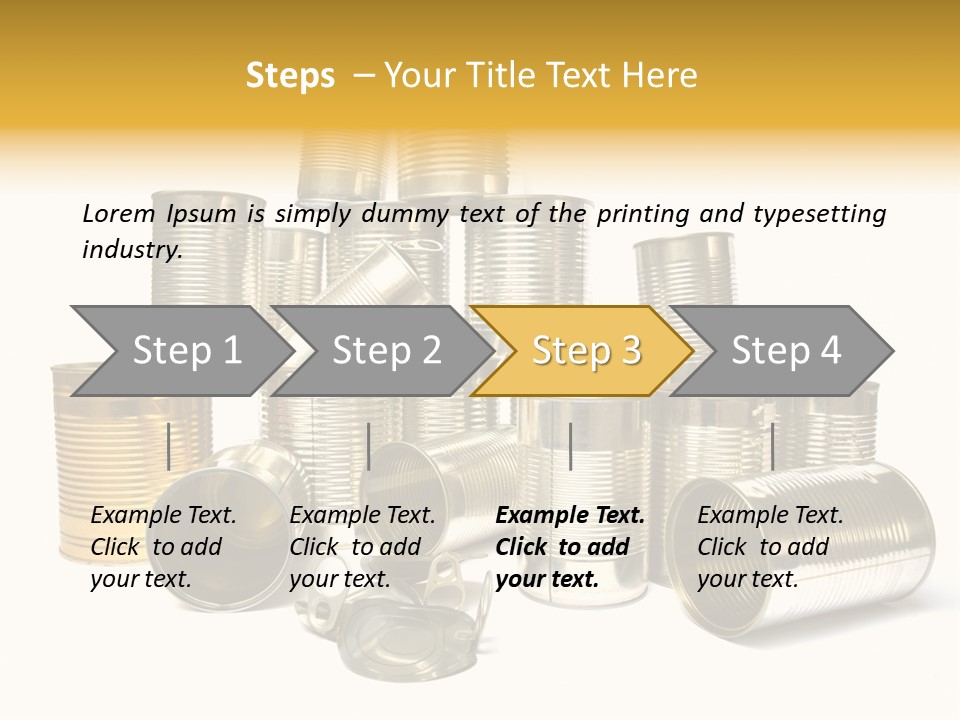 Steps – Your Title Text Here

Lorem Ipsum is simply dummy text of the printing and typesetting industry.

Step 1

Step 2

Step 3

Step 4

Example Text. Click to add your text.

Example Text. Click to add your text.

Example Text. Click to add your text.

Example Text. Click to add your text.