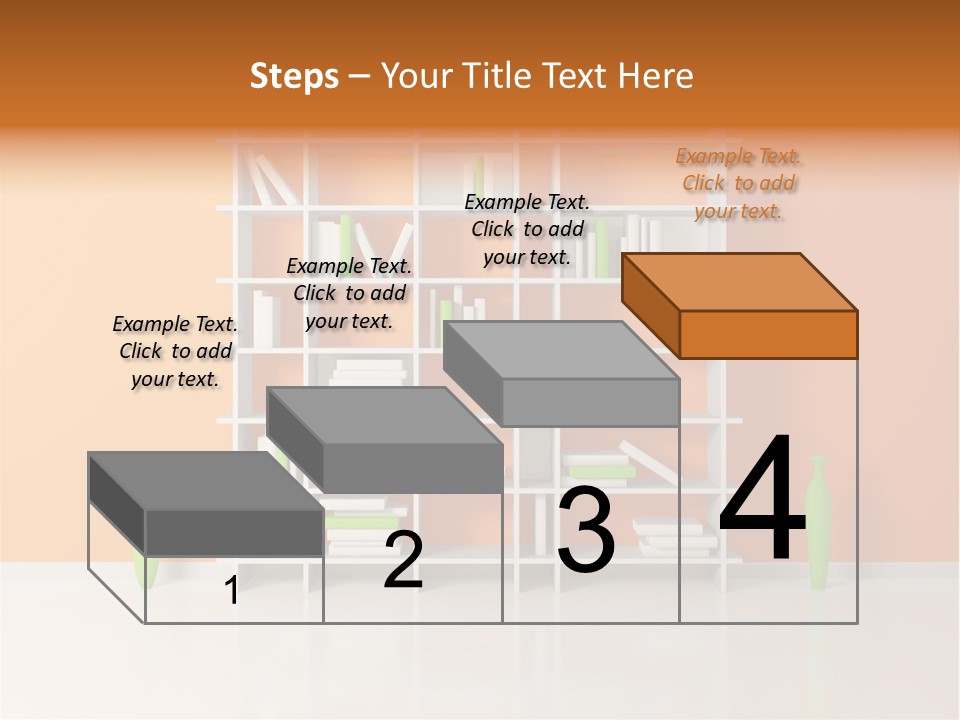 Steps – Your Title Text Here

Example Text. Click to add your text.

Example Text. Click to add your text.

Example Text. Click to add your text.

Example Text. Click to add your text.

1

2

3

4