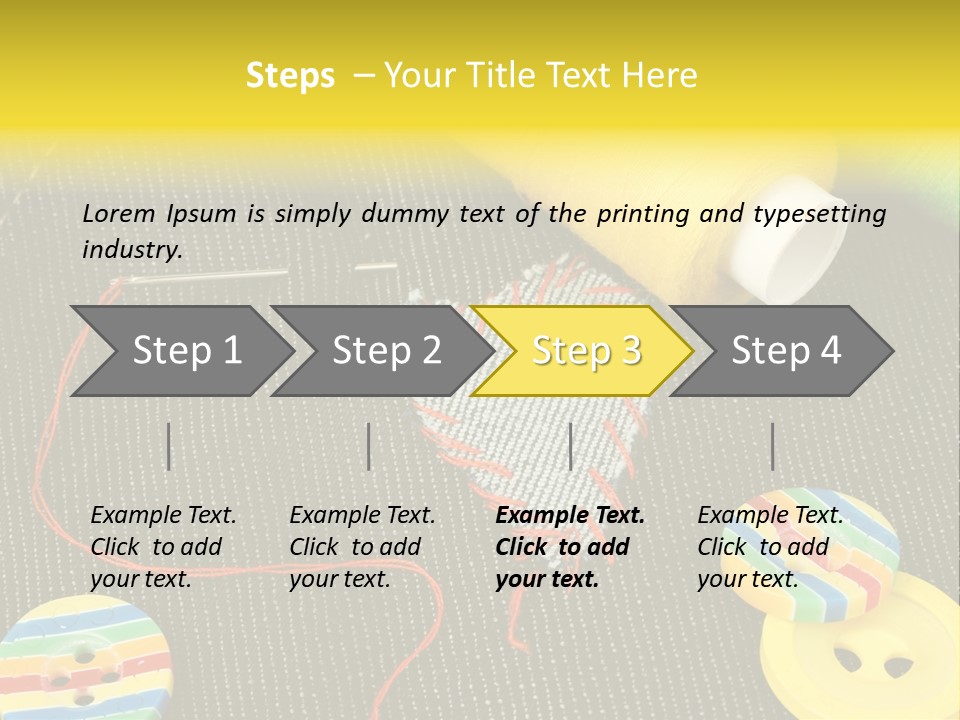 Steps – Your Title Text Here

Lorem Ipsum is simply dummy text of the printing and typesetting industry.

Step 1

Step 2

Step 3

Step 4

Example Text. Click to add your text.

Example Text. Click to add your text.

Example Text. Click to add your text.

Example Text. Click to add your text.