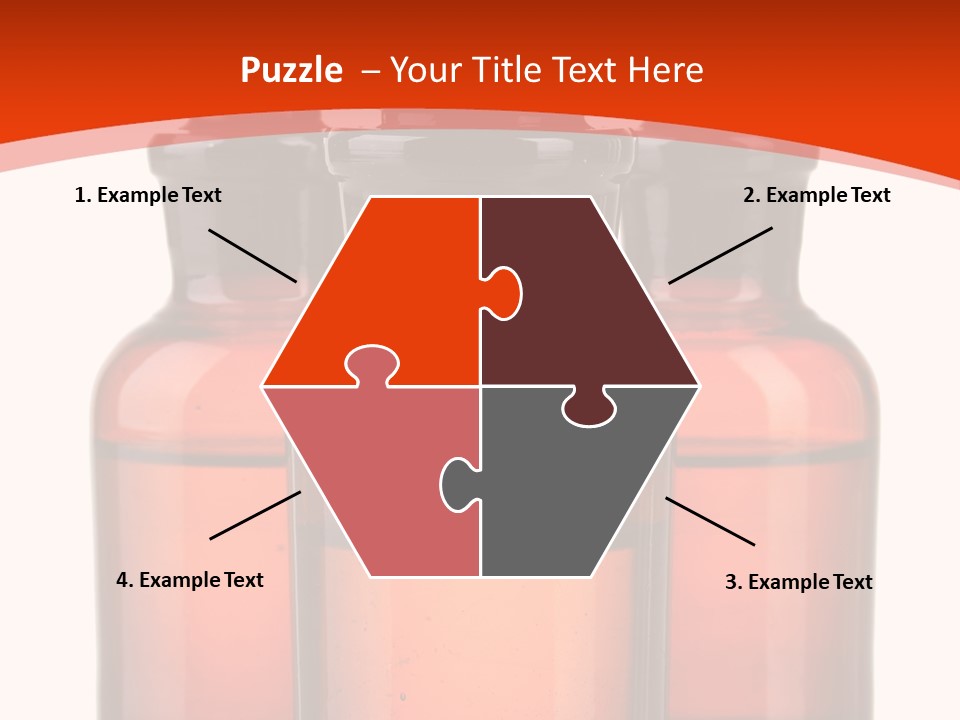 Puzzle – Your Title Text Here

1. Example Text

2. Example Text

4. Example Text

3. Example Text