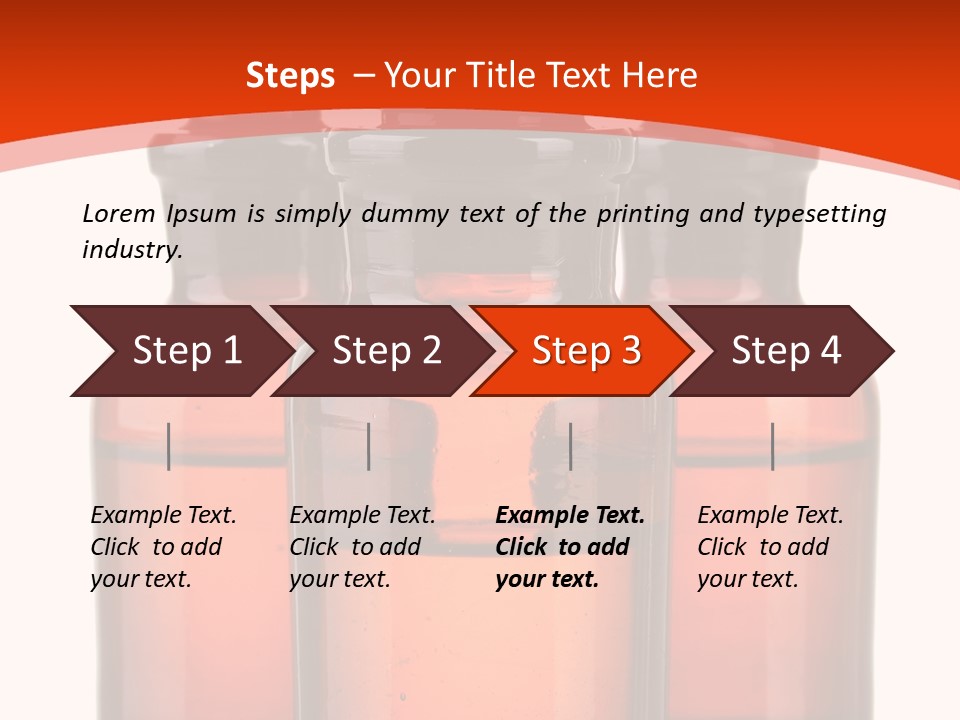 Steps – Your Title Text Here

Lorem Ipsum is simply dummy text of the printing and typesetting industry.

Step 1

Step 2

Step 3

Step 4

Example Text. Click to add your text.

Example Text. Click to add your text.

Example Text. Click to add your text.

Example Text. Click to add your text.