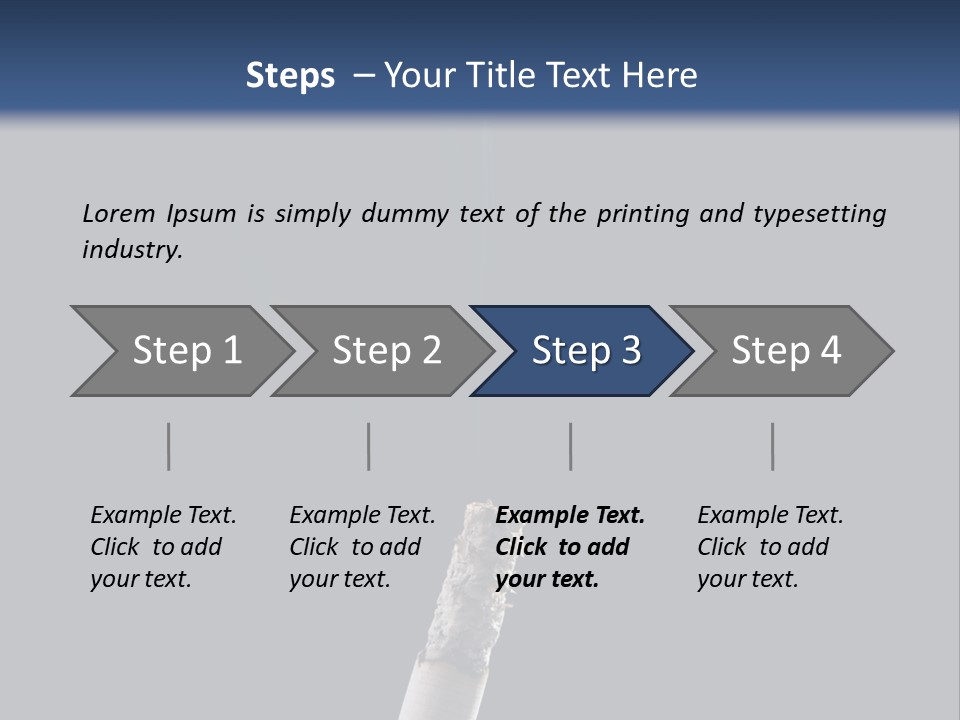 Steps – Your Title Text Here

Lorem Ipsum is simply dummy text of the printing and typesetting industry.

Step 1

Step 2

Step 3

Step 4

Example Text. Click to add your text.

Example Text. Click to add your text.

Example Text. Click to add your text.

Example Text. Click to add your text.