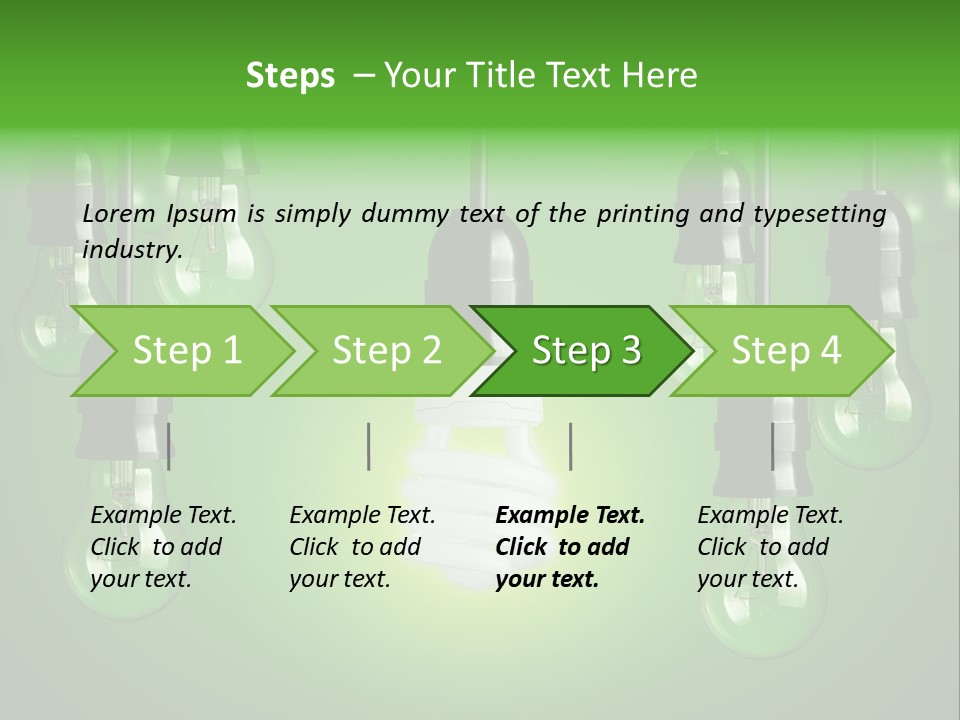 Steps – Your Title Text Here

Lorem Ipsum is simply dummy text of the printing and typesetting industry.

Step 1

Step 2

Step 3

Step 4

Example Text. Click to add your text.

Example Text. Click to add your text.

Example Text. Click to add your text.

Example Text. Click to add your text.