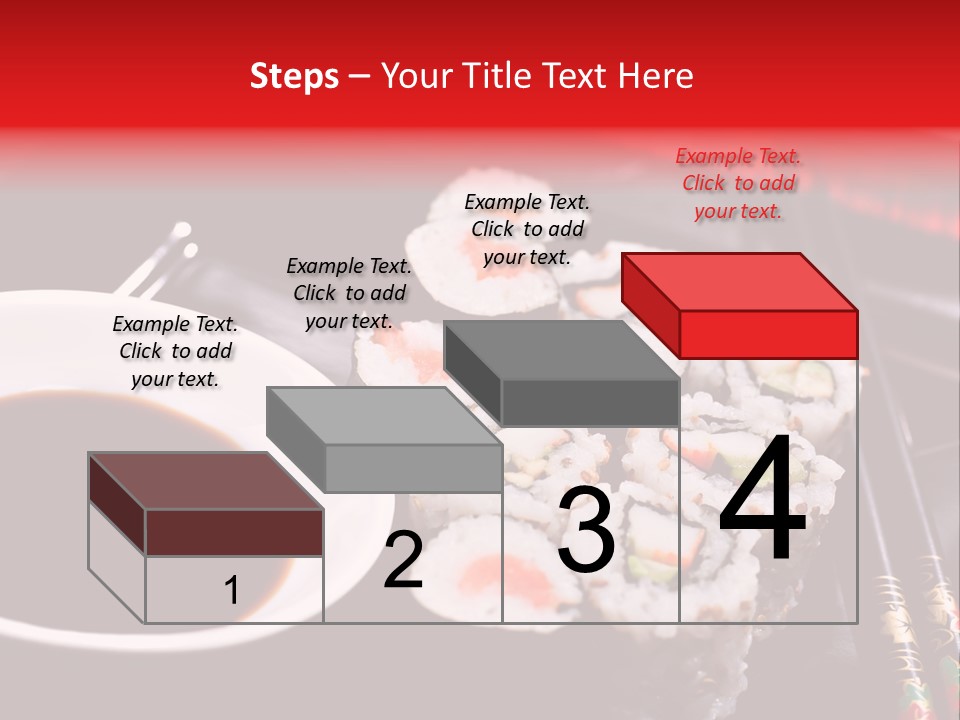 Steps – Your Title Text Here

Example Text. Click to add your text.

Example Text. Click to add your text.

Example Text. Click to add your text.

Example Text. Click to add your text.

1

2

3

4