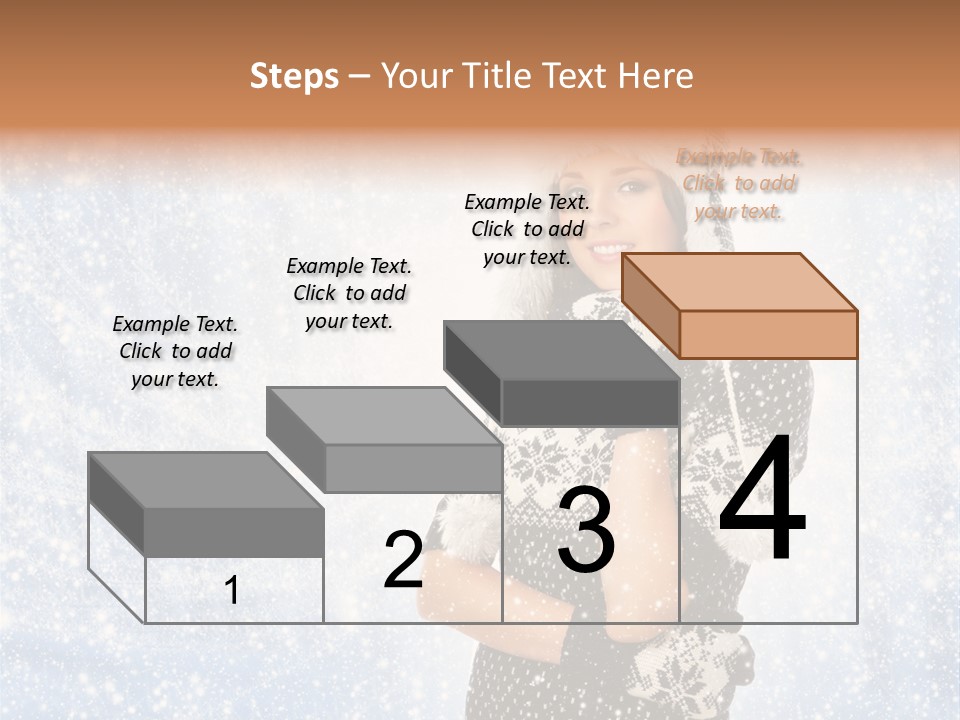 Steps – Your Title Text Here

Example Text. Click to add your text.

Example Text. Click to add your text.

Example Text. Click to add your text.

Example Text. Click to add your text.

1

2

3

4