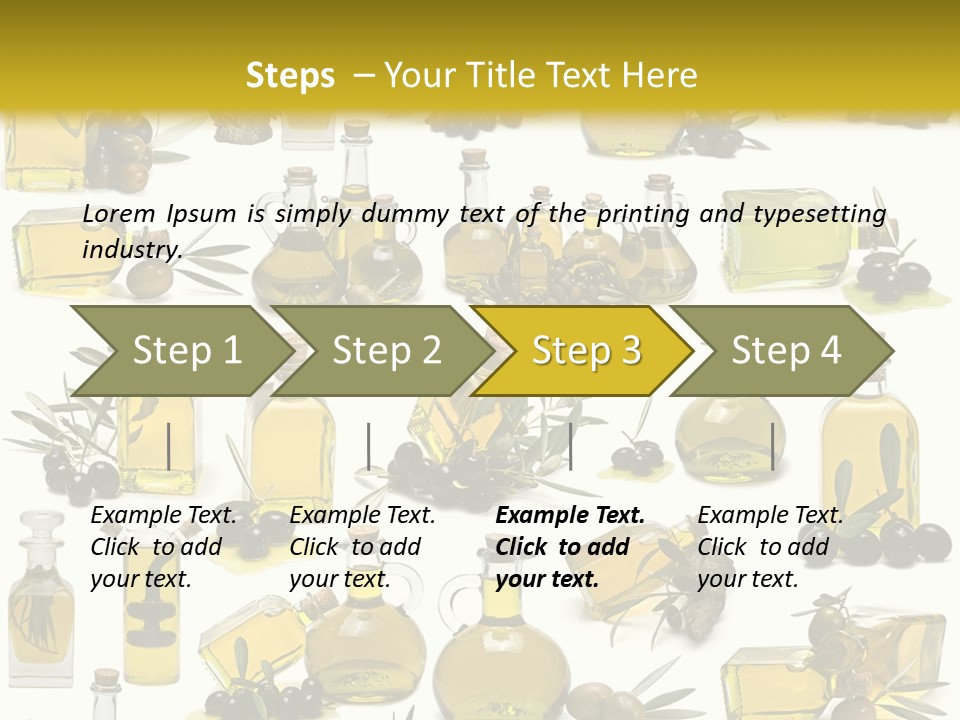 Steps – Your Title Text Here

Lorem Ipsum is simply dummy text of the printing and typesetting industry.

Step 1

Step 2

Step 3

Step 4

Example Text. Click to add your text.

Example Text. Click to add your text.

Example Text. Click to add your text.

Example Text. Click to add your text.