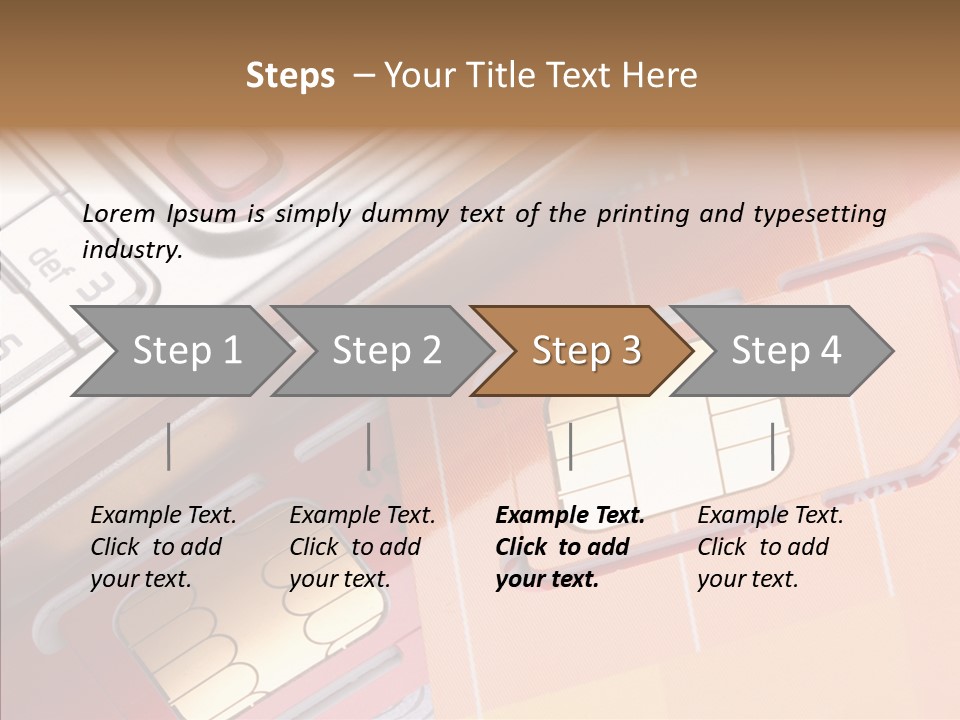 Steps – Your Title Text Here

Lorem Ipsum is simply dummy text of the printing and typesetting industry.

Step 1

Step 2

Step 3

Step 4

Example Text. Click to add your text.

Example Text. Click to add your text.

Example Text. Click to add your text.

Example Text. Click to add your text.