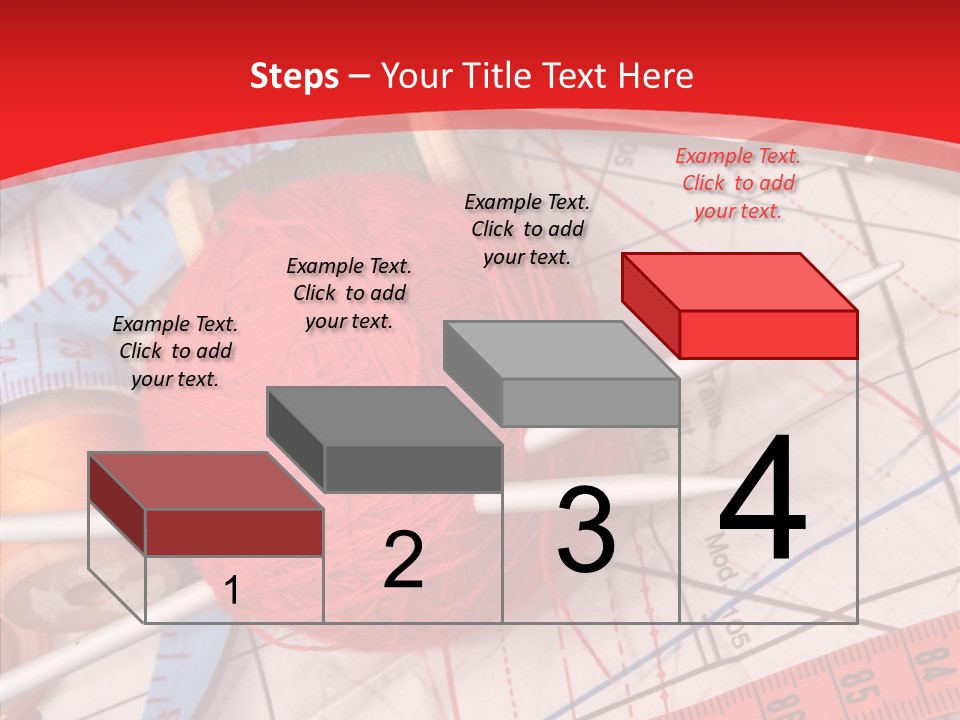 Steps – Your Title Text Here

Example Text. Click to add your text.

Example Text. Click to add your text.

Example Text. Click to add your text.

Example Text. Click to add your text.

1

2

3

4