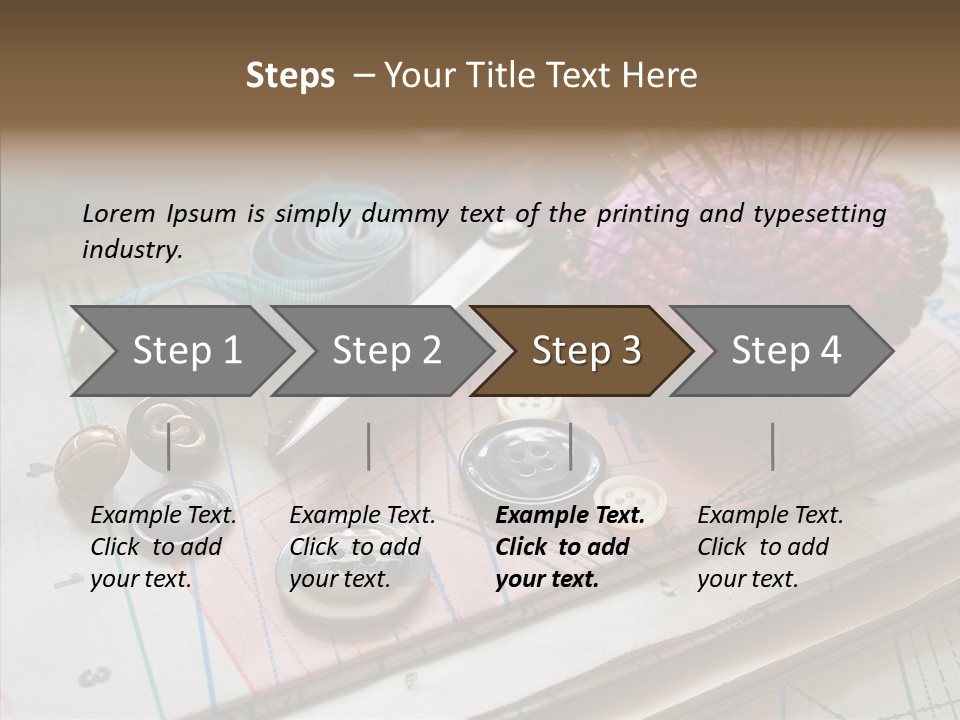 Steps – Your Title Text Here

Lorem Ipsum is simply dummy text of the printing and typesetting industry.

Step 1

Step 2

Step 3

Step 4

Example Text. Click to add your text.

Example Text. Click to add your text.

Example Text. Click to add your text.

Example Text. Click to add your text.