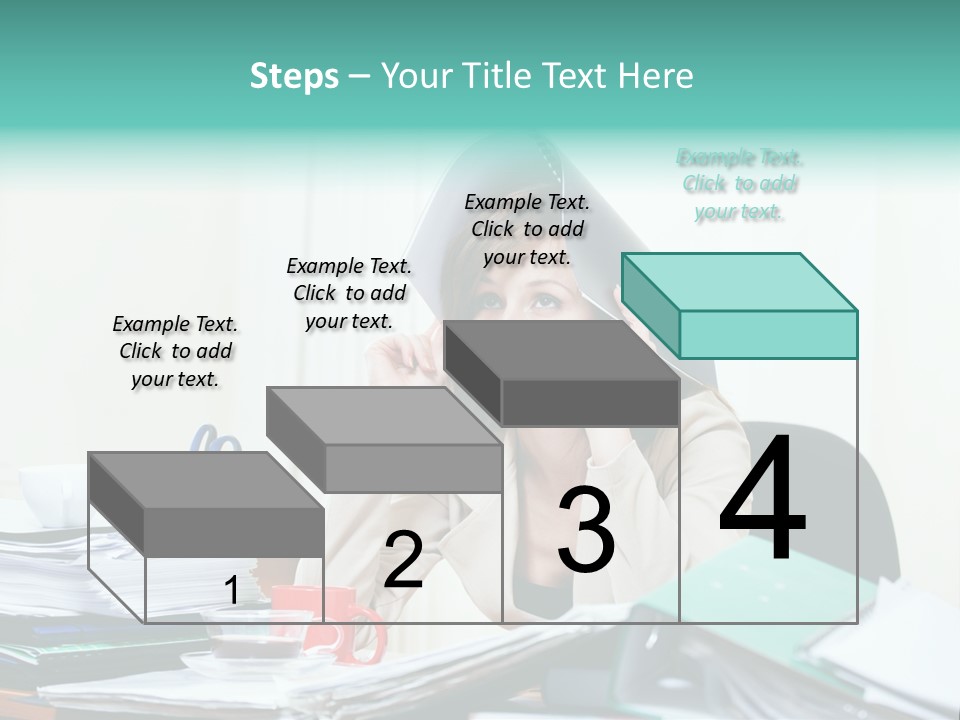 Steps – Your Title Text Here

Example Text. Click to add your text.

Example Text. Click to add your text.

Example Text. Click to add your text.

Example Text. Click to add your text.

1

2

3

4