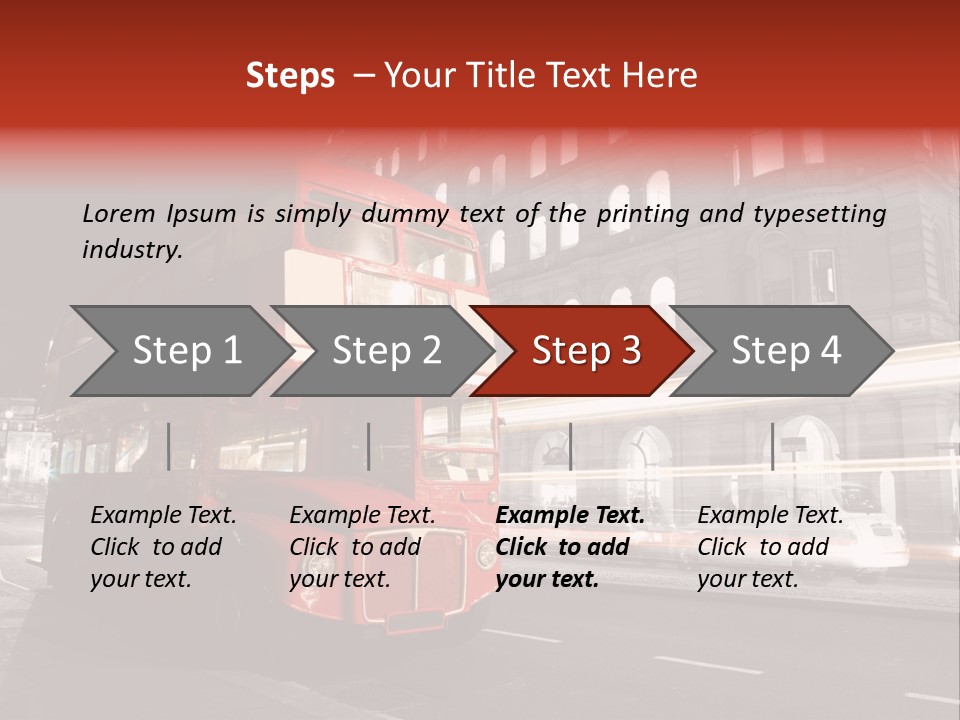 Steps – Your Title Text Here

Lorem Ipsum is simply dummy text of the printing and typesetting industry.

Step 1

Step 2

Step 3

Step 4

Example Text. Click to add your text.

Example Text. Click to add your text.

Example Text. Click to add your text.

Example Text. Click to add your text.