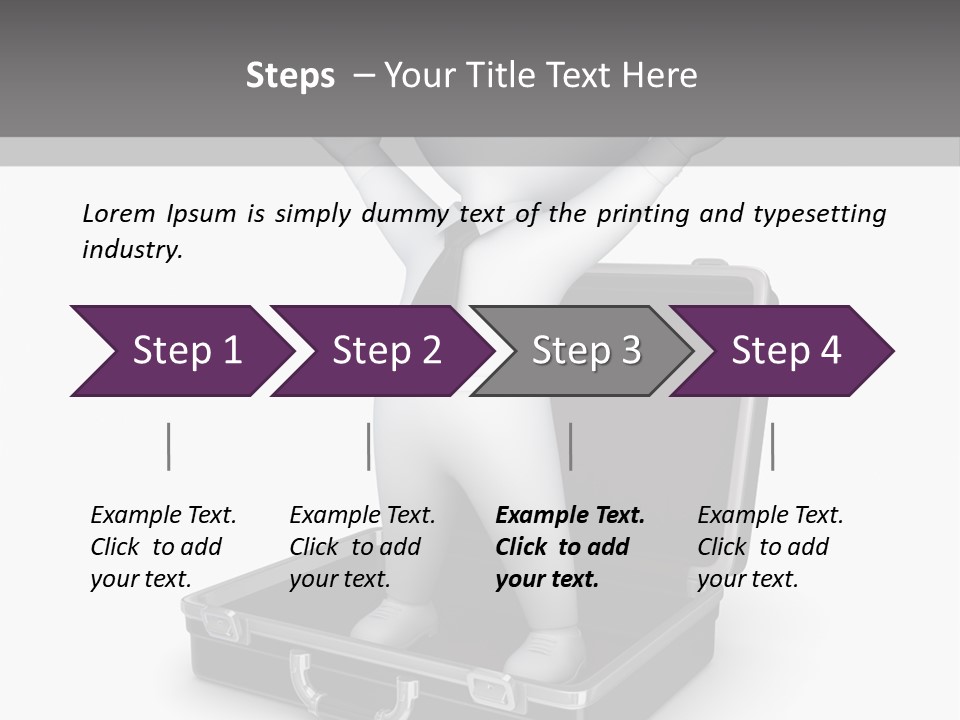 Steps – Your Title Text Here

Lorem Ipsum is simply dummy text of the printing and typesetting industry.

Step 1

Step 2

Step 3

Step 4

Example Text. Click to add your text.

Example Text. Click to add your text.

Example Text. Click to add your text.

Example Text. Click to add your text.