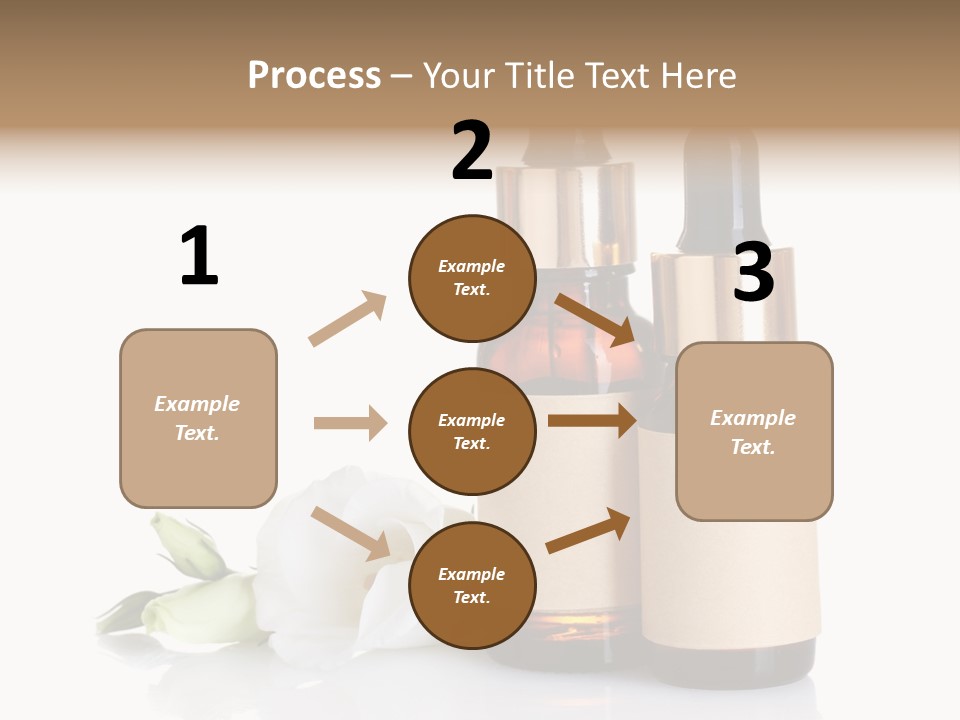 Process – Your Title Text Here

1

Example Text.

2

Example Text.

Example Text.

Example Text.

3

Example Text.