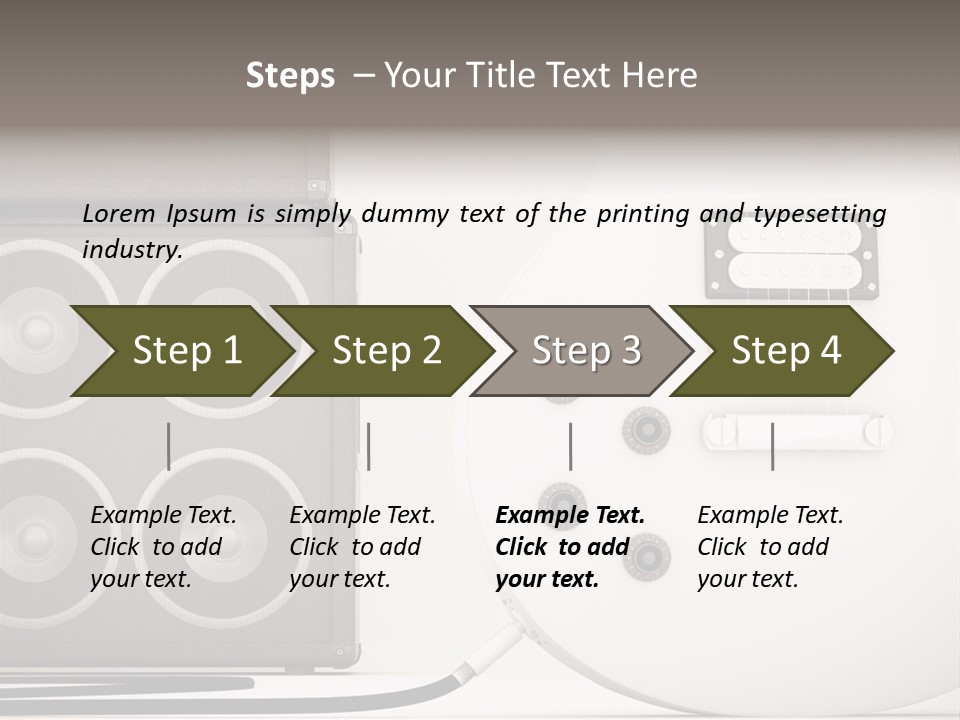 Steps – Your Title Text Here

Lorem Ipsum is simply dummy text of the printing and typesetting industry.

Step 1

Step 2

Step 3

Step 4

Example Text. Click to add your text.

Example Text. Click to add your text.

Example Text. Click to add your text.

Example Text. Click to add your text.