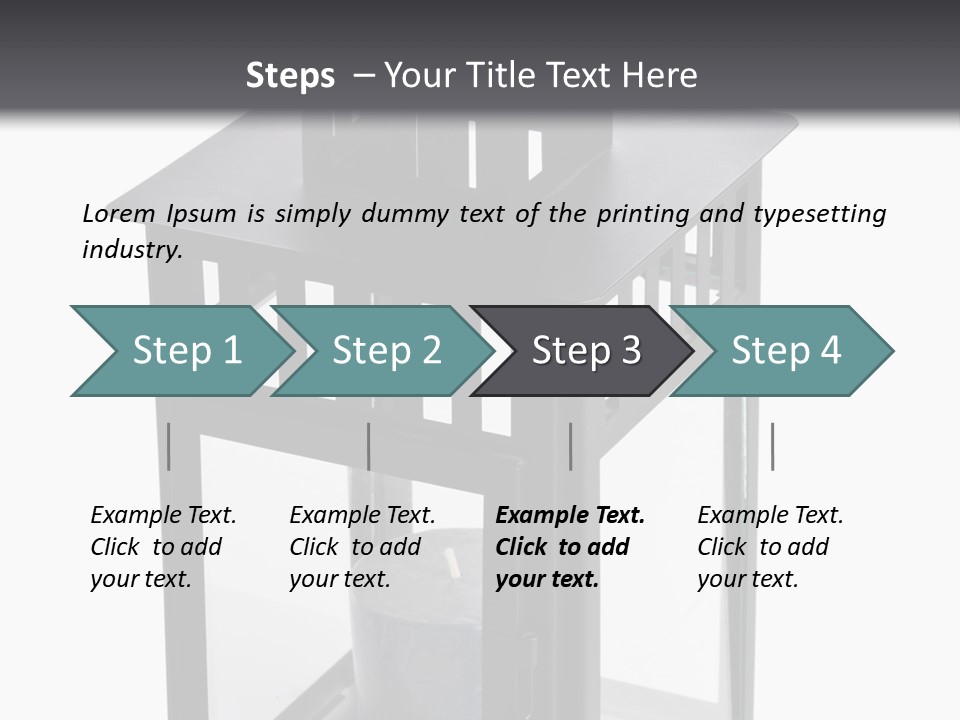 Steps – Your Title Text Here

Lorem Ipsum is simply dummy text of the printing and typesetting industry.

Step 1

Step 2

Step 3

Step 4

Example Text. Click to add your text.

Example Text. Click to add your text.

Example Text. Click to add your text.

Example Text. Click to add your text.