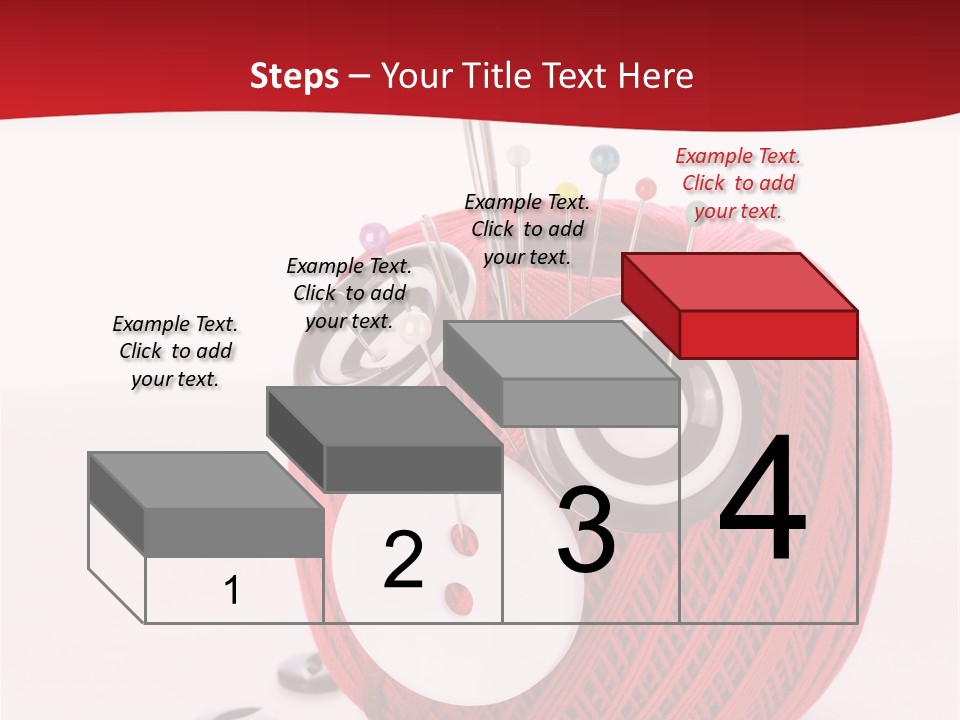 Steps – Your Title Text Here

Example Text. Click to add your text.

Example Text. Click to add your text.

Example Text. Click to add your text.

Example Text. Click to add your text.

1

2

3

4