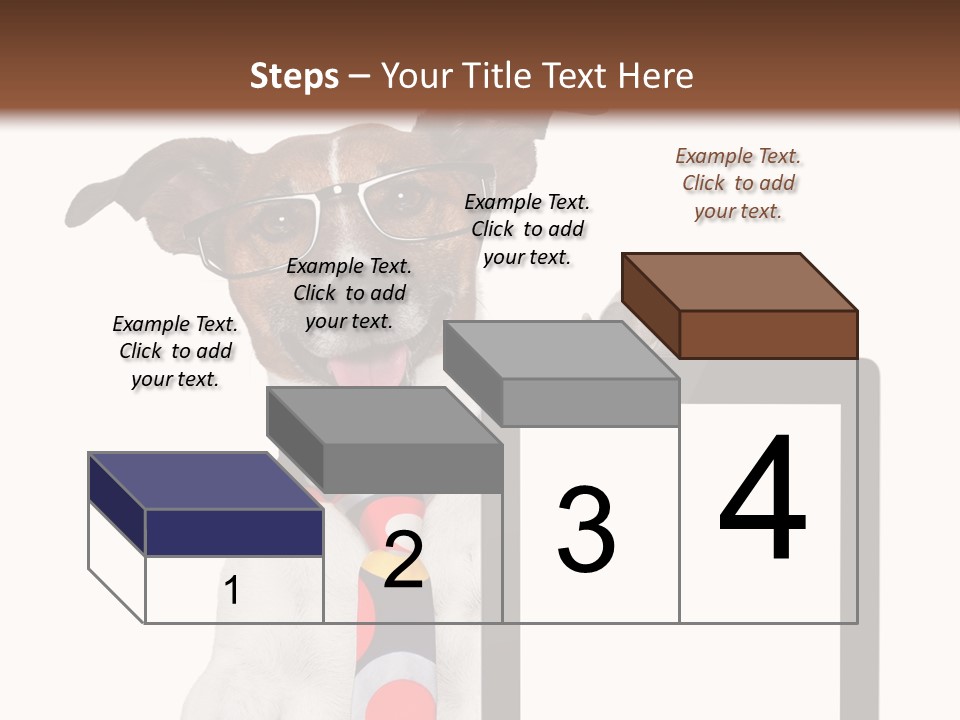 Steps – Your Title Text Here

Example Text. Click to add your text.

Example Text. Click to add your text.

Example Text. Click to add your text.

Example Text. Click to add your text.

1

2

3

4