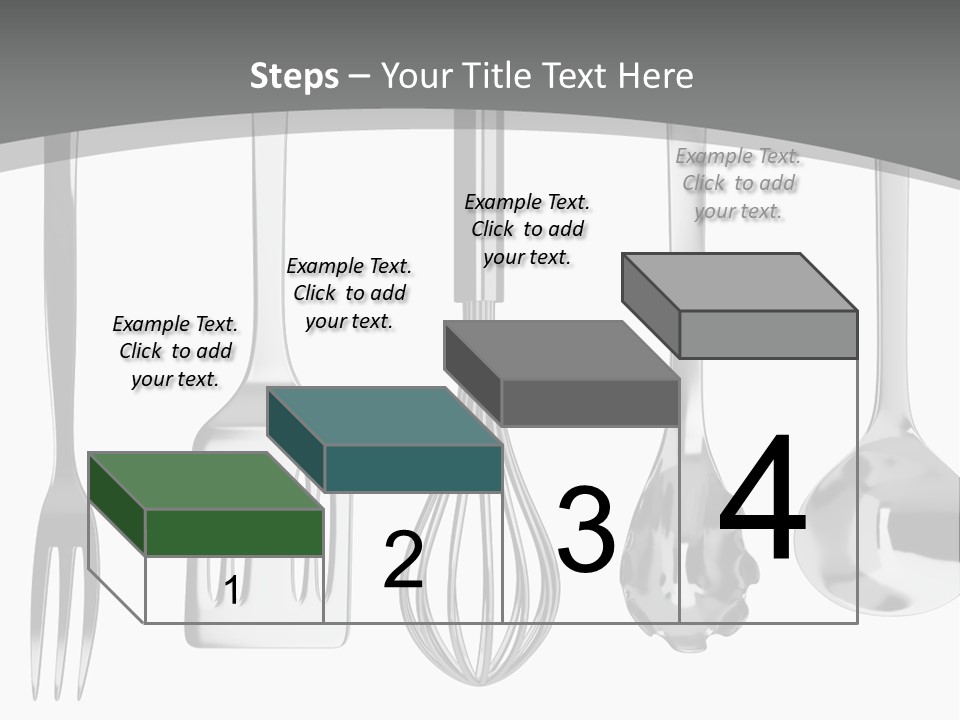 Steps – Your Title Text Here

Example Text. Click to add your text.

Example Text. Click to add your text.

Example Text. Click to add your text.

Example Text. Click to add your text.

1

2

3

4