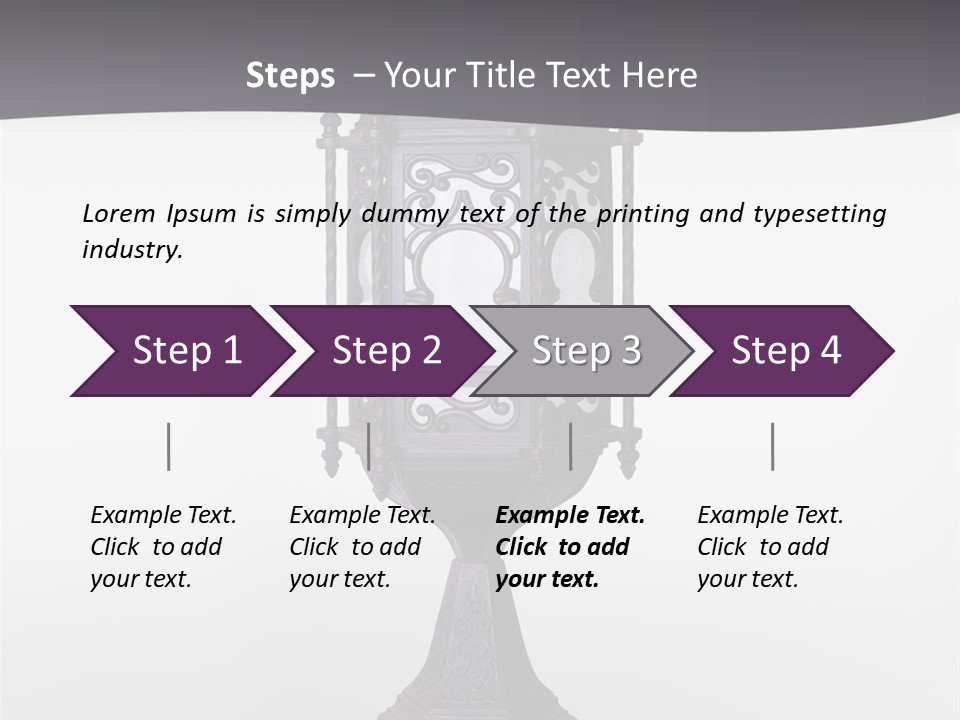 Steps – Your Title Text Here

Lorem Ipsum is simply dummy text of the printing and typesetting industry.

Step 1

Step 2

Step 3

Step 4

Example Text. Click to add your text.

Example Text. Click to add your text.

Example Text. Click to add your text.

Example Text. Click to add your text.