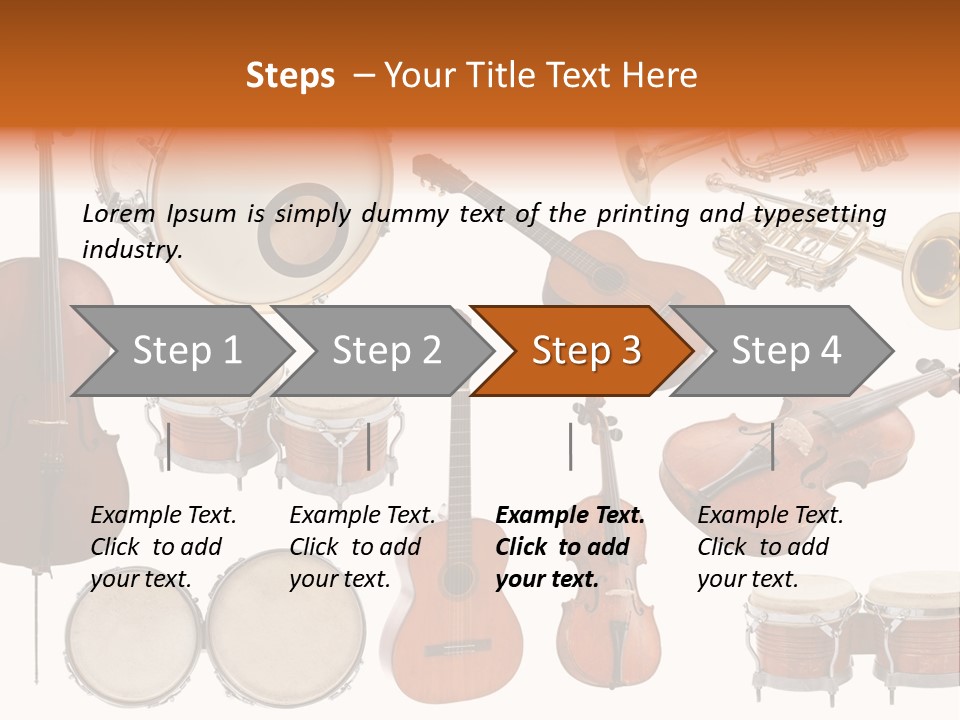 Steps – Your Title Text Here

Lorem Ipsum is simply dummy text of the printing and typesetting industry.

Step 1

Step 2

Step 3

Step 4

Example Text. Click to add your text.

Example Text. Click to add your text.

Example Text. Click to add your text.

Example Text. Click to add your text.