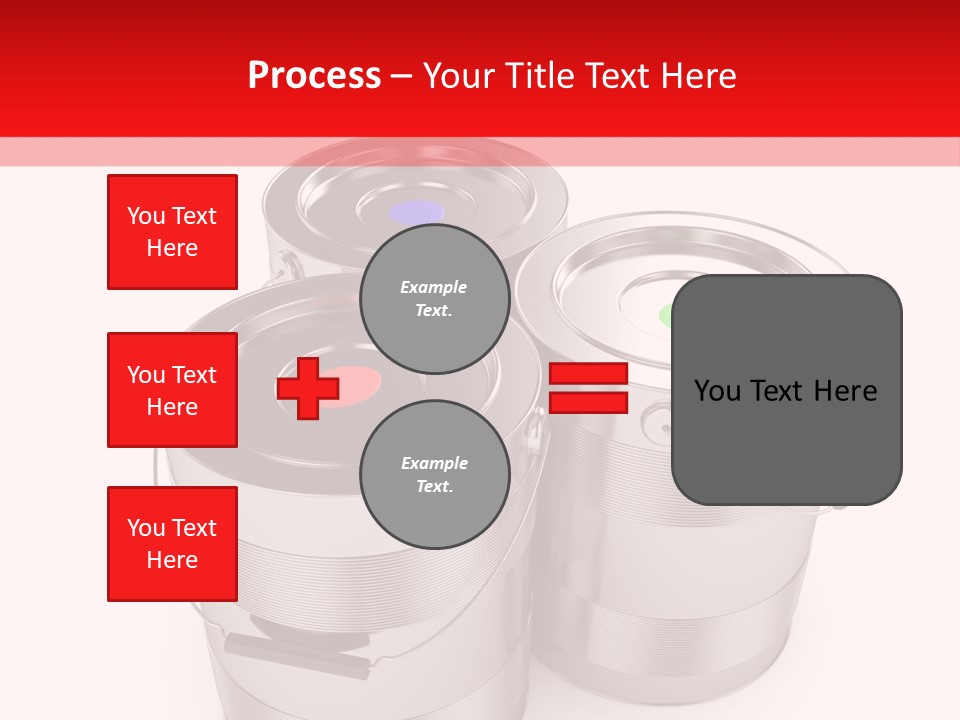 Process – Your Title Text Here

You Text Here

You Text Here

You Text Here

Example Text.

Example Text.

You Text Here