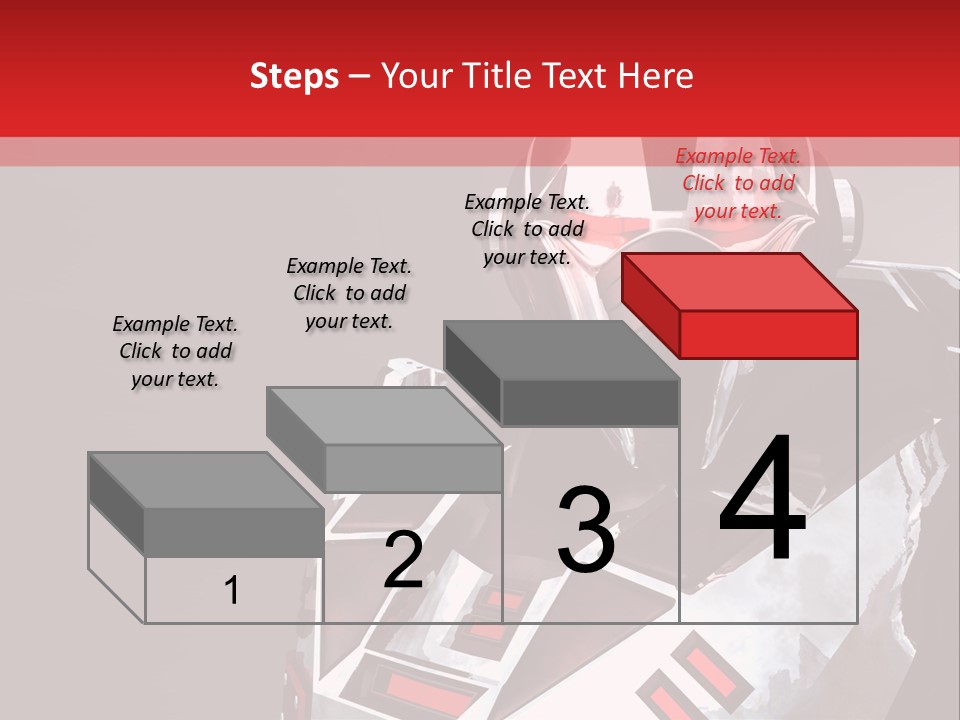 Steps – Your Title Text Here

Example Text. Click to add your text.

Example Text. Click to add your text.

Example Text. Click to add your text.

Example Text. Click to add your text.

1

2

3

4