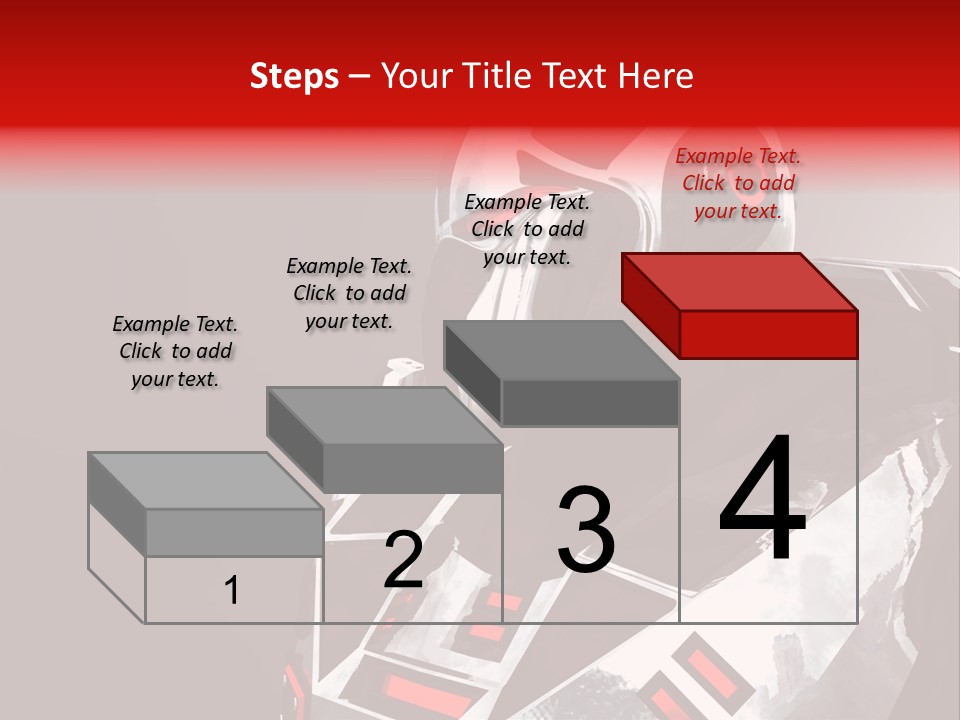 Steps – Your Title Text Here

Example Text. Click to add your text.

Example Text. Click to add your text.

Example Text. Click to add your text.

Example Text. Click to add your text.

1

2

3

4