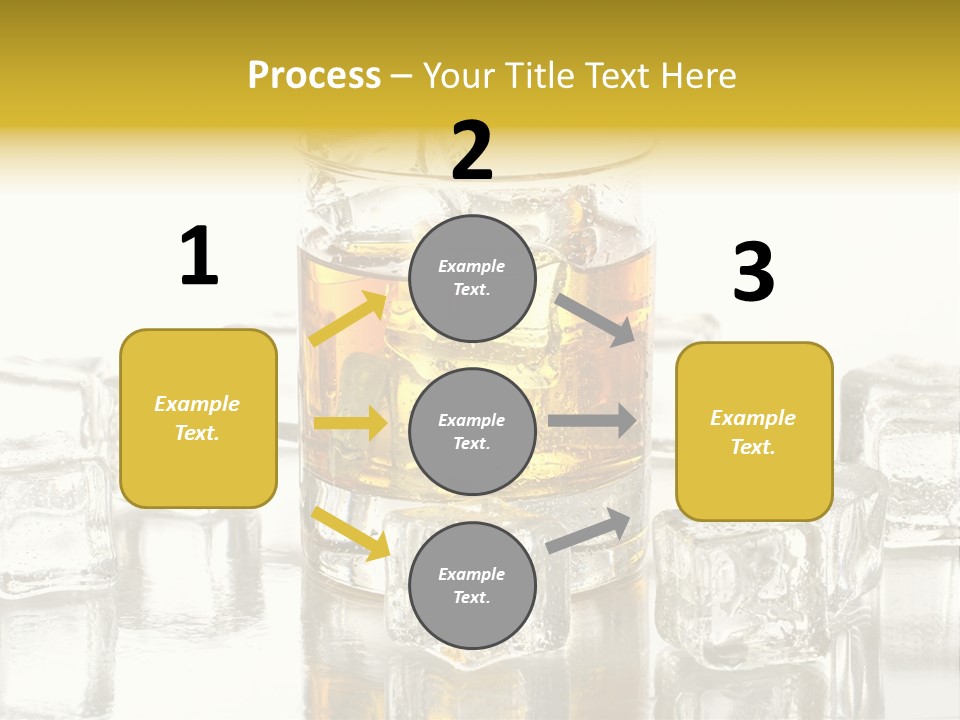 Process – Your Title Text Here

1

Example Text.

2

Example Text.

Example Text.

Example Text.

3

Example Text.