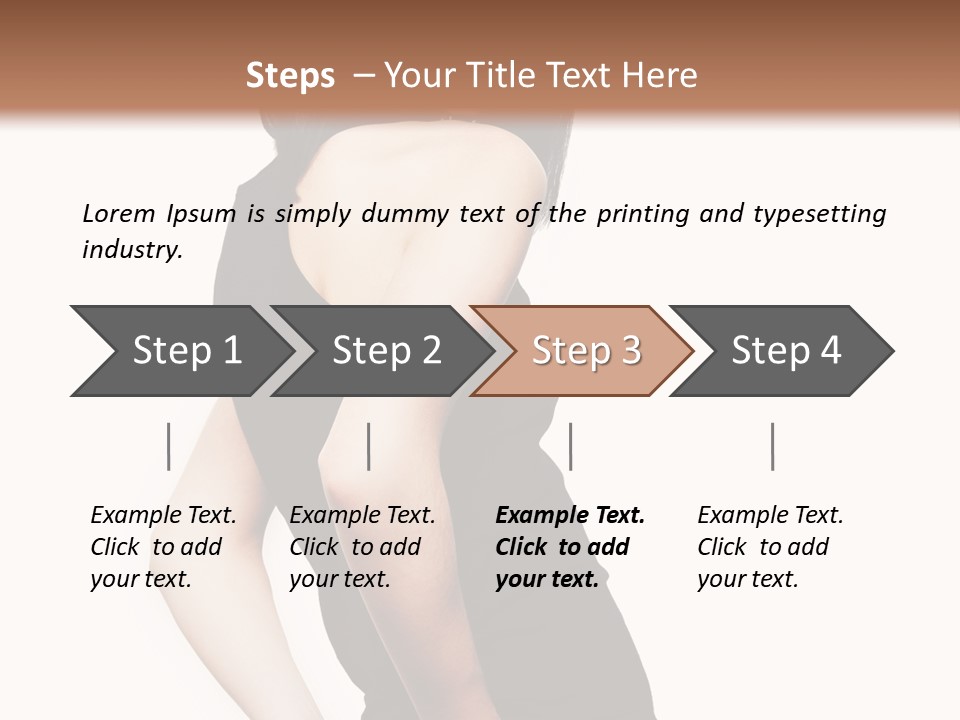 Steps – Your Title Text Here

Lorem Ipsum is simply dummy text of the printing and typesetting industry.

Step 1

Step 2

Step 3

Step 4

Example Text. Click to add your text.

Example Text. Click to add your text.

Example Text. Click to add your text.

Example Text. Click to add your text.