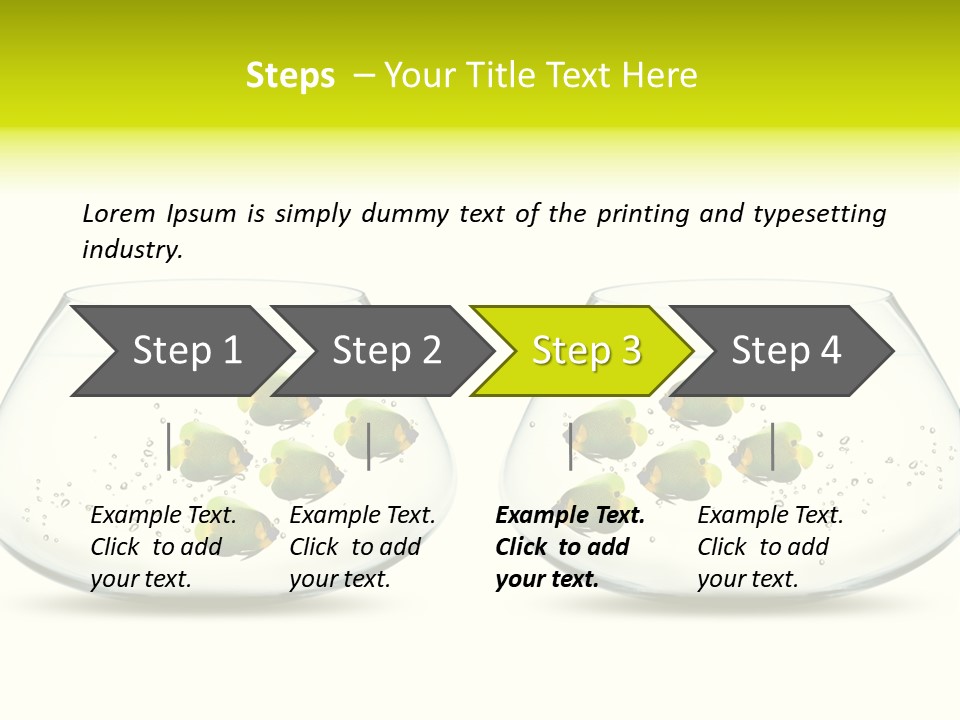 Steps – Your Title Text Here

Lorem Ipsum is simply dummy text of the printing and typesetting industry.

Step 1

Step 2

Step 3

Step 4

Example Text. Click to add your text.

Example Text. Click to add your text.

Example Text. Click to add your text.

Example Text. Click to add your text.