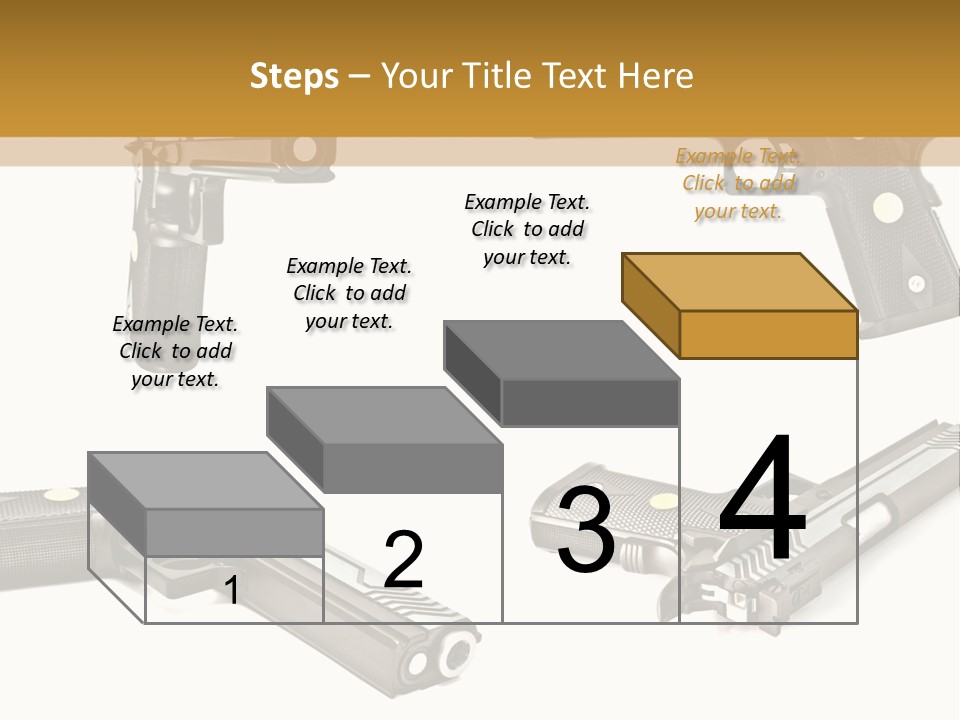 Steps – Your Title Text Here

Example Text. Click to add your text.

Example Text. Click to add your text.

Example Text. Click to add your text.

Example Text. Click to add your text.

1

2

3

4