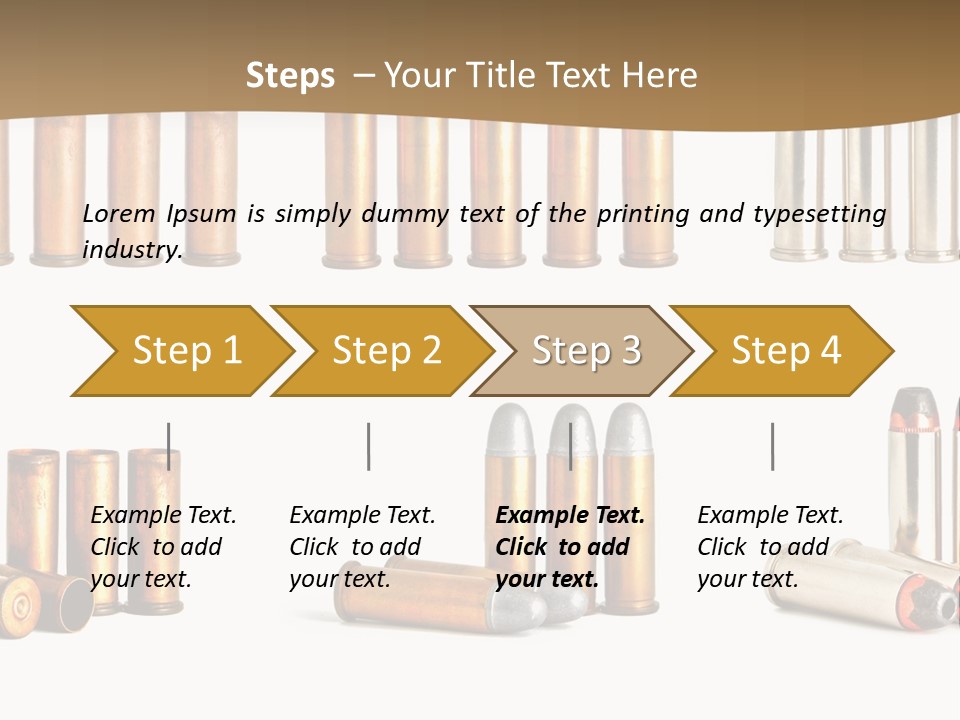 Steps – Your Title Text Here

Lorem Ipsum is simply dummy text of the printing and typesetting industry.

Step 1

Step 2

Step 3

Step 4

Example Text. Click to add your text.

Example Text. Click to add your text.

Example Text. Click to add your text.

Example Text. Click to add your text.