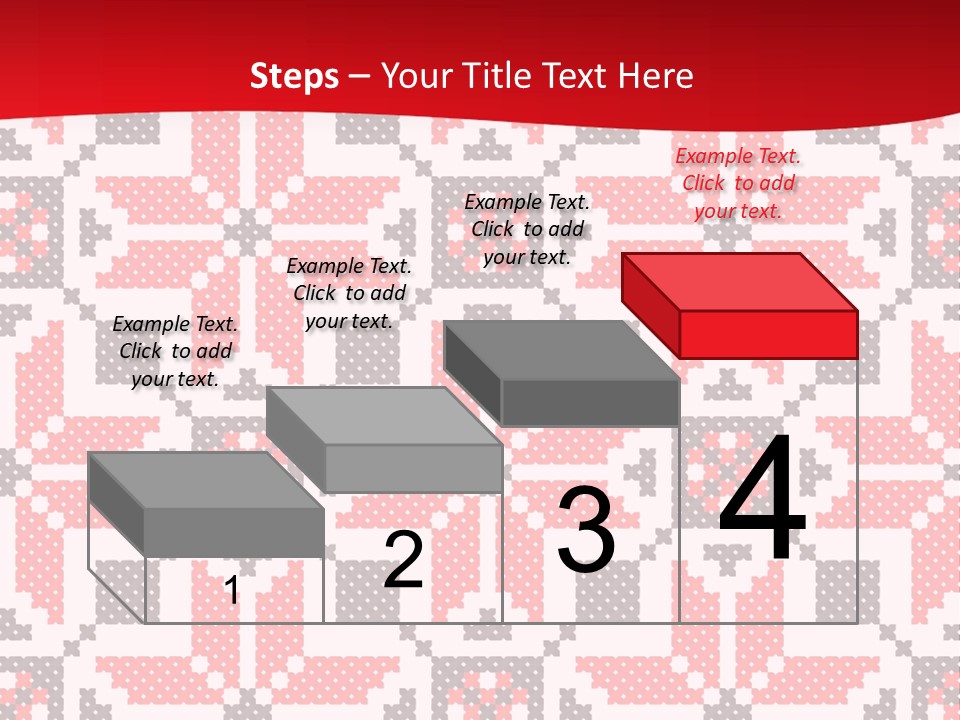 Steps – Your Title Text Here

Example Text. Click to add your text.

Example Text. Click to add your text.

Example Text. Click to add your text.

Example Text. Click to add your text.

1

2

3

4