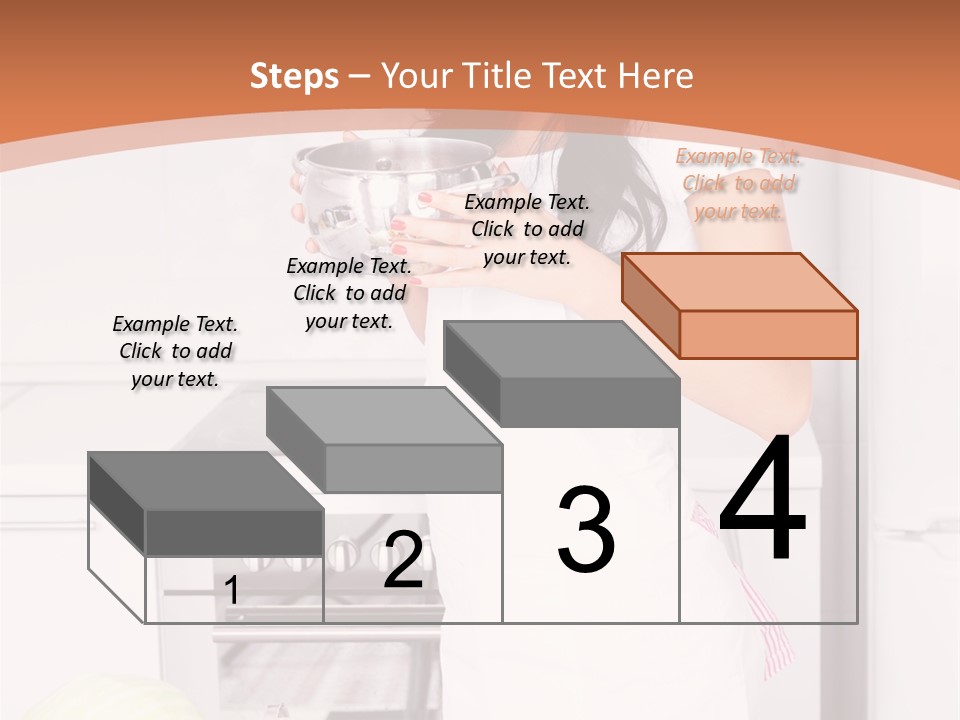 Steps – Your Title Text Here

Example Text. Click to add your text.

Example Text. Click to add your text.

Example Text. Click to add your text.

Example Text. Click to add your text.

1

2

3

4