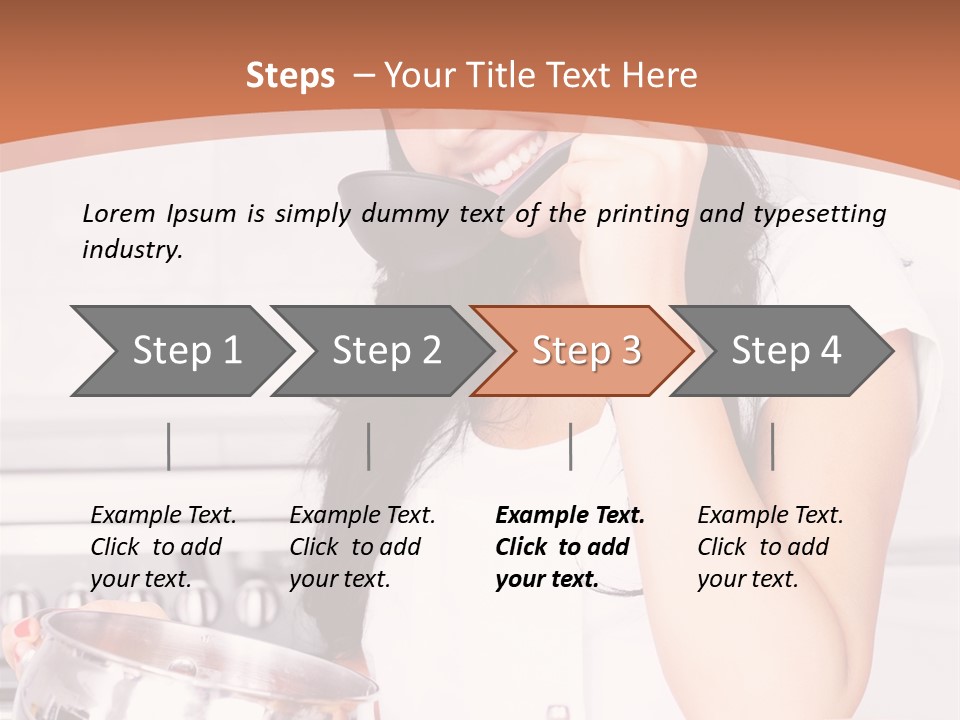 Steps – Your Title Text Here

Lorem Ipsum is simply dummy text of the printing and typesetting industry.

Step 1

Step 2

Step 3

Step 4

Example Text. Click to add your text.

Example Text. Click to add your text.

Example Text. Click to add your text.

Example Text. Click to add your text.