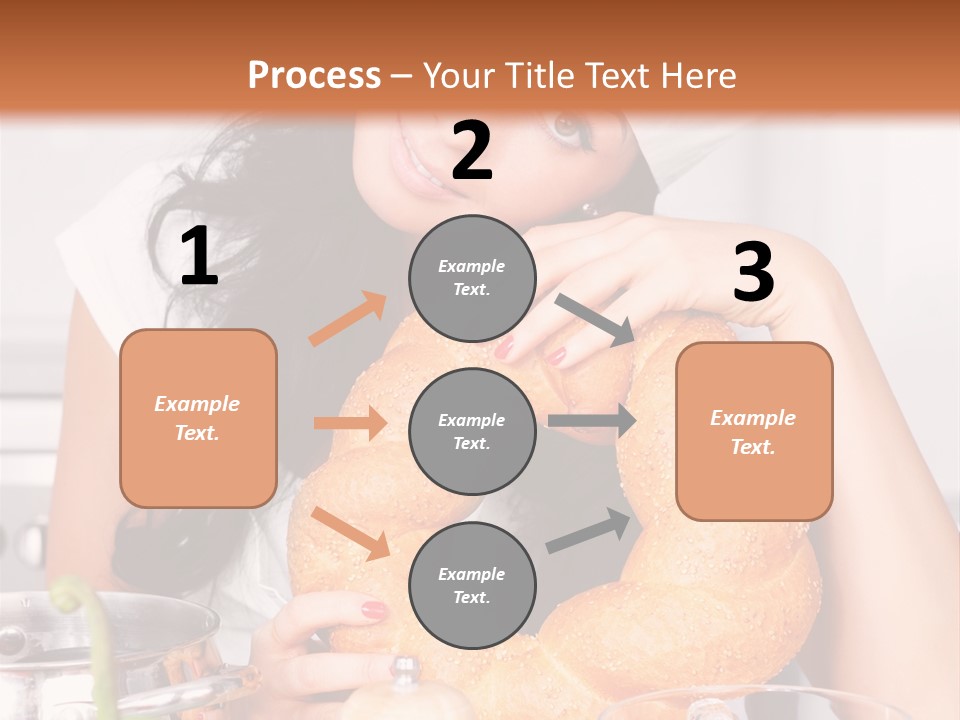 Process – Your Title Text Here

1

Example Text.

2

Example Text.

Example Text.

Example Text.

3

Example Text.