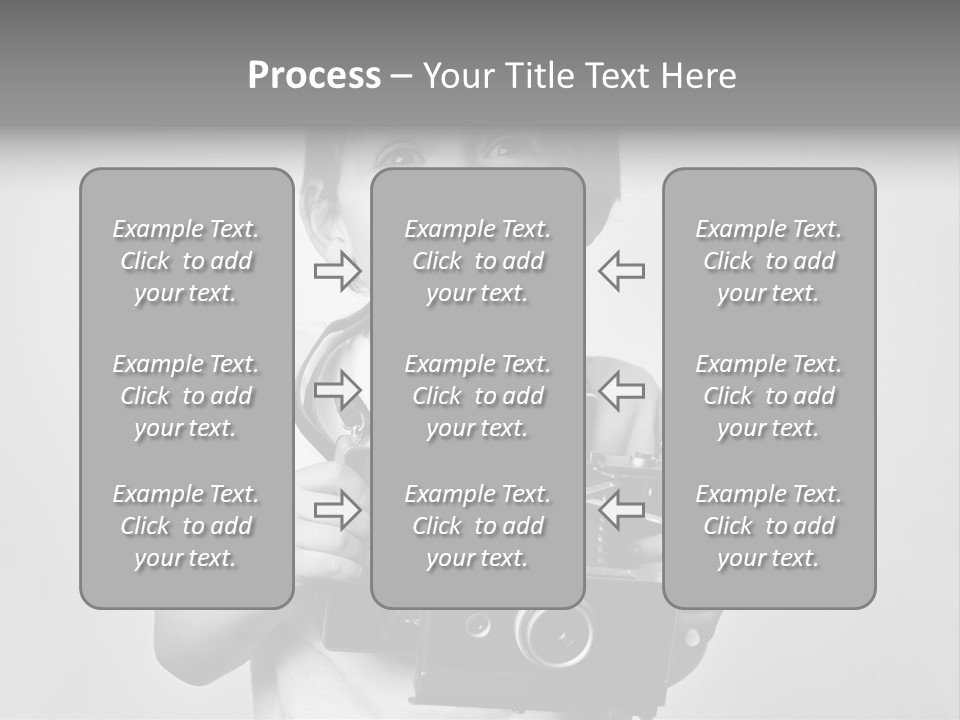 Process – Your Title Text Here

Example Text. Click to add your text.

Example Text. Click to add your text.

Example Text. Click to add your text.

Example Text. Click to add your text.

Example Text. Click to add your text.

Example Text. Click to add your text.

Example Text. Click to add your text.

Example Text. Click to add your text.

Example Text. Click to add your text.