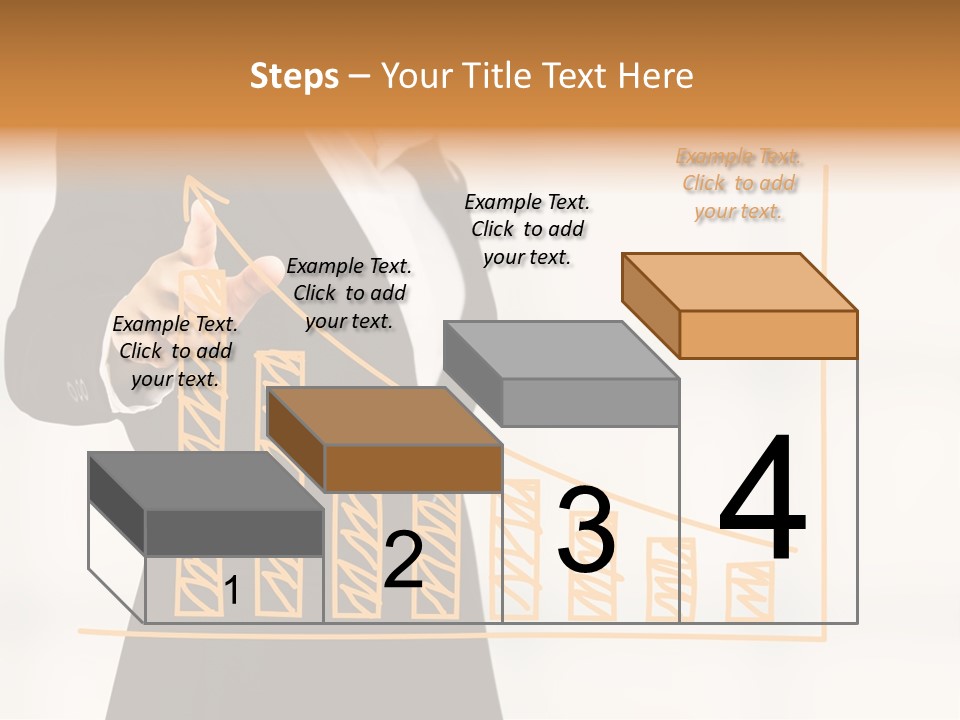 Steps – Your Title Text Here

Example Text. Click to add your text.

Example Text. Click to add your text.

Example Text. Click to add your text.

Example Text. Click to add your text.

1

2

3

4