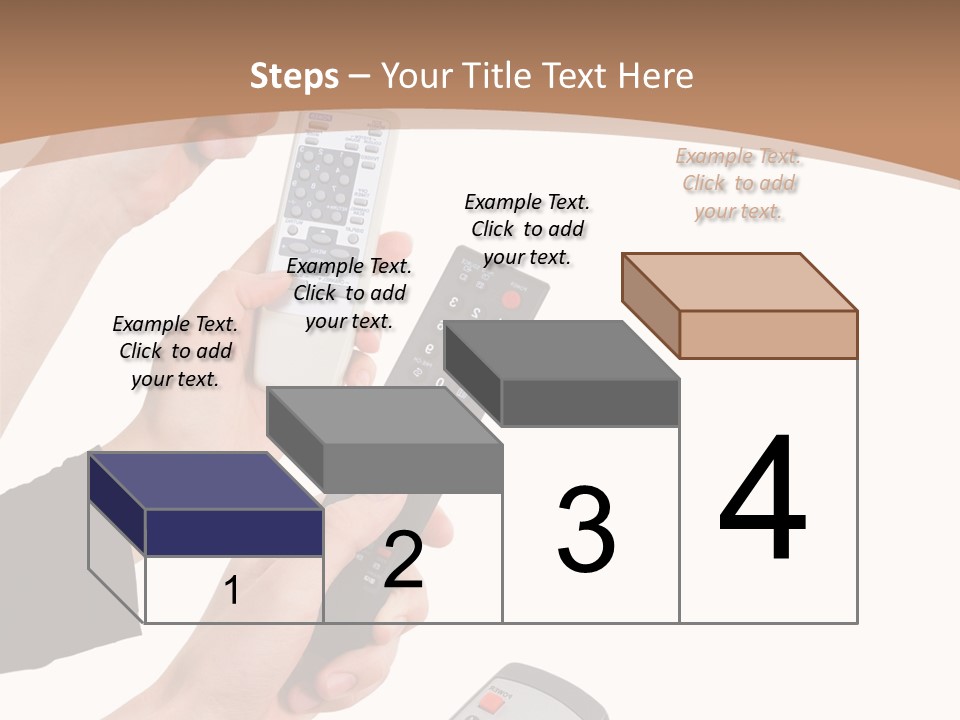 Steps – Your Title Text Here

Example Text. Click to add your text.

Example Text. Click to add your text.

Example Text. Click to add your text.

Example Text. Click to add your text.

1

2

3

4