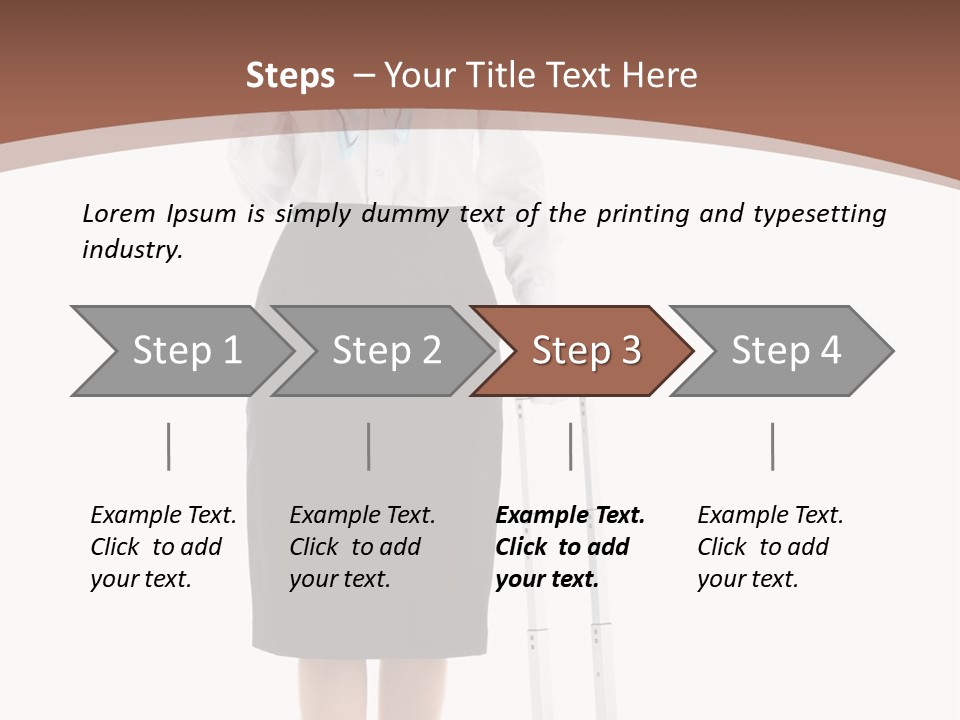 Steps – Your Title Text Here

Lorem Ipsum is simply dummy text of the printing and typesetting industry.

Step 1

Step 2

Step 3

Step 4

Example Text. Click to add your text.

Example Text. Click to add your text.

Example Text. Click to add your text.

Example Text. Click to add your text.