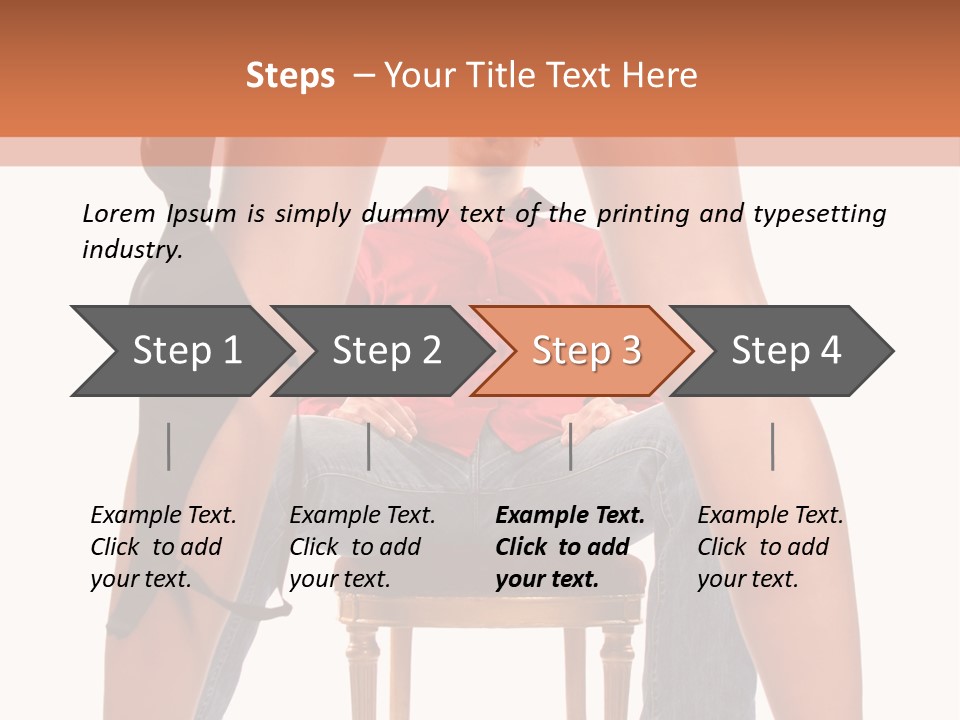 Steps – Your Title Text Here

Lorem Ipsum is simply dummy text of the printing and typesetting industry.

Step 1

Step 2

Step 3

Step 4

Example Text. Click to add your text.

Example Text. Click to add your text.

Example Text. Click to add your text.

Example Text. Click to add your text.