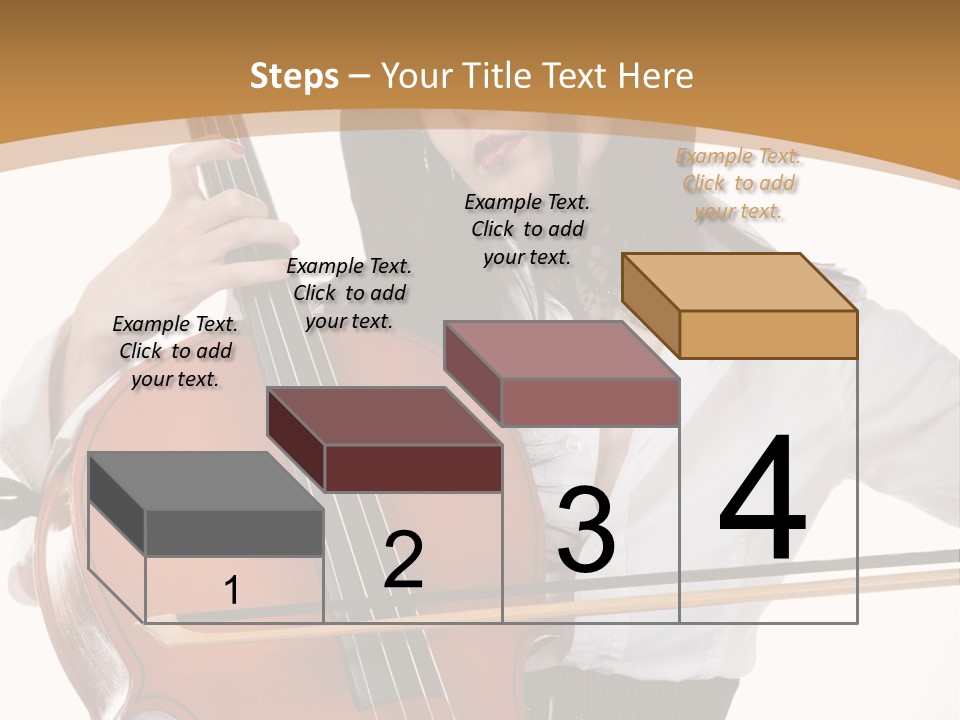 Steps – Your Title Text Here

Example Text. Click to add your text.

Example Text. Click to add your text.

Example Text. Click to add your text.

Example Text. Click to add your text.

1

2

3

4