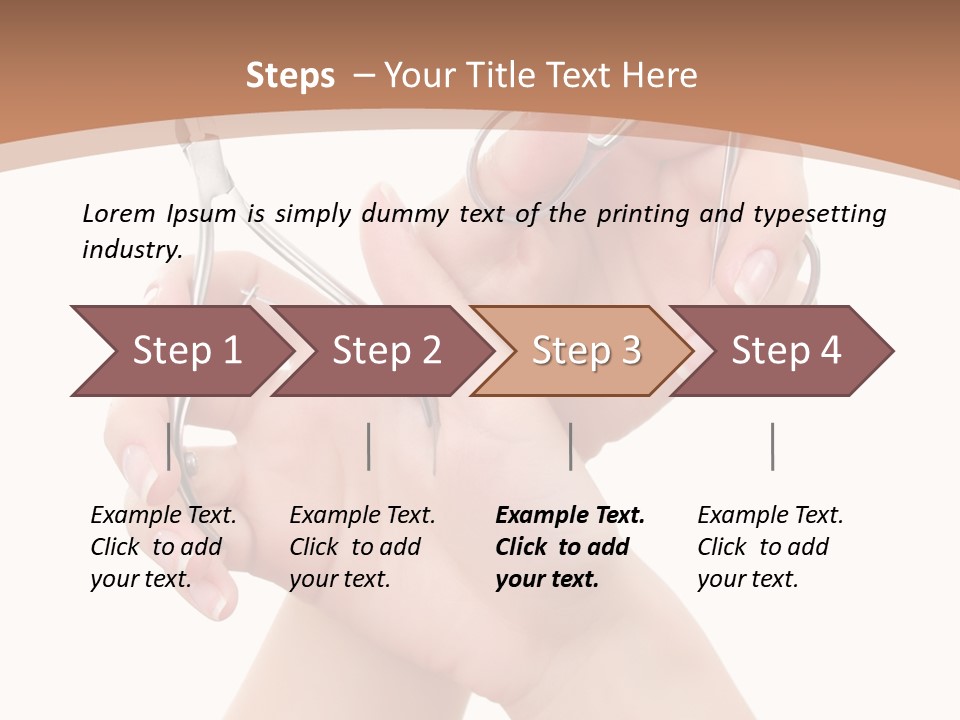 Steps – Your Title Text Here

Lorem Ipsum is simply dummy text of the printing and typesetting industry.

Step 1

Step 2

Step 3

Step 4

Example Text. Click to add your text.

Example Text. Click to add your text.

Example Text. Click to add your text.

Example Text. Click to add your text.