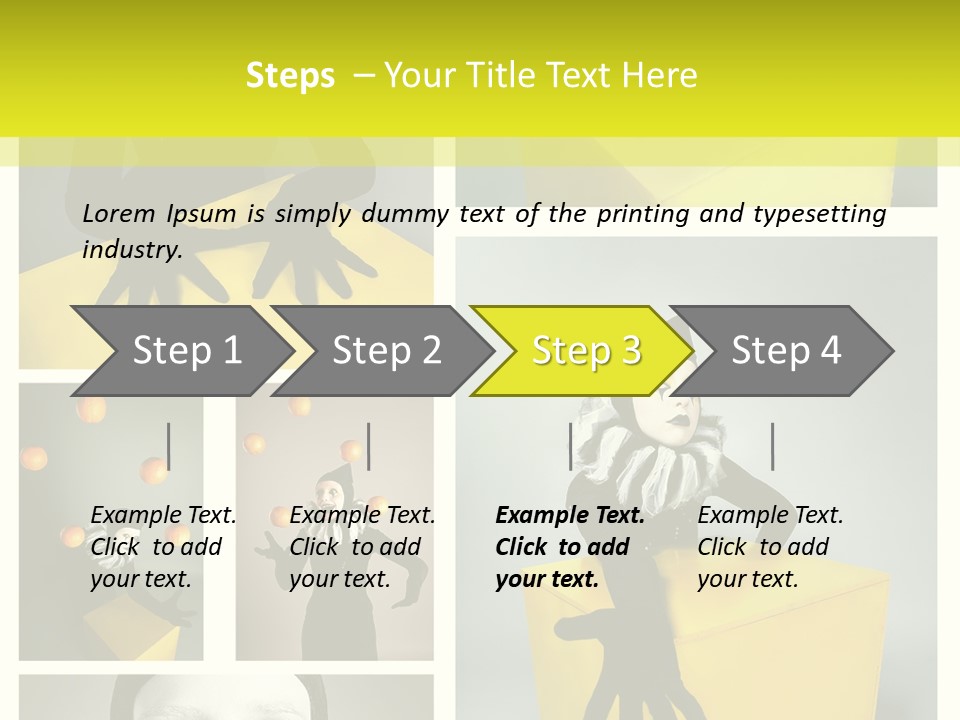 Steps – Your Title Text Here

Lorem Ipsum is simply dummy text of the printing and typesetting industry.

Step 1

Step 2

Step 3

Step 4

Example Text. Click to add your text.

Example Text. Click to add your text.

Example Text. Click to add your text.

Example Text. Click to add your text.